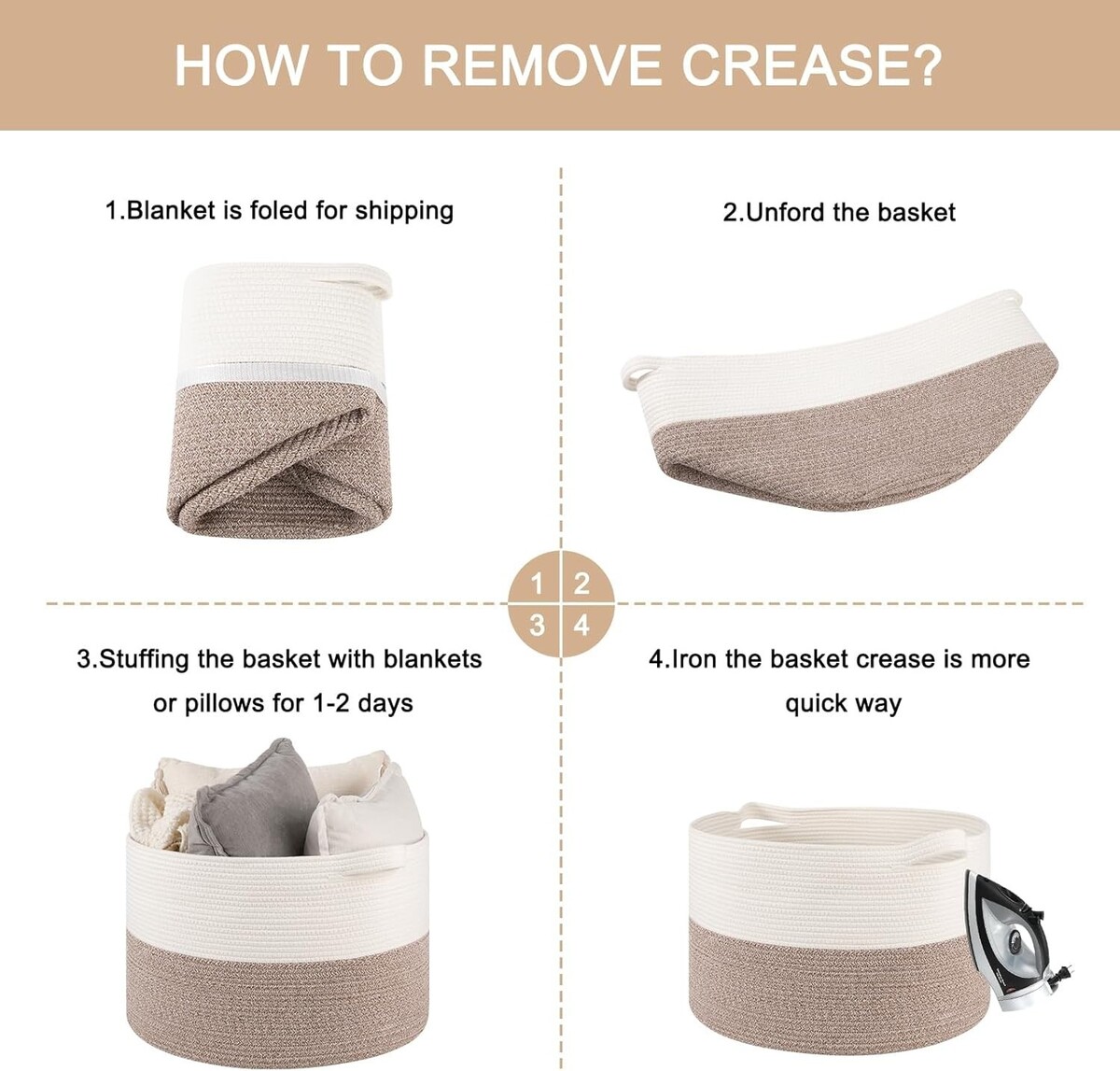 HOW TO REMOVE CREASE?

1.Blanket is foled for shipping

2.Unford the basket

1 2
3 4

3.Stuffing the basket with blankets or pillows for 1-2 days

4.Iron the basket crease is more quick way