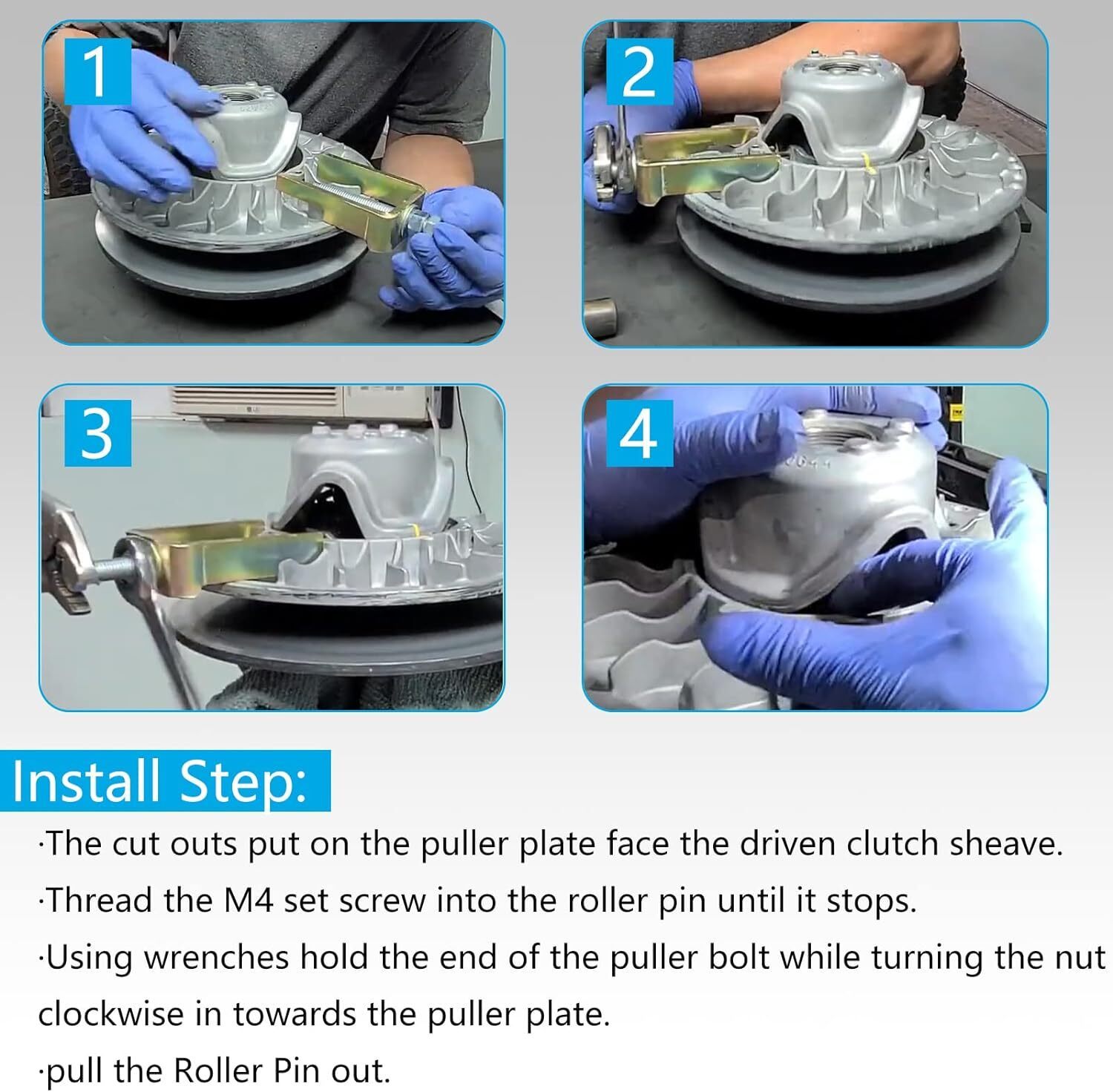 1

2

3

4

Install Step:

·The cut outs put on the puller plate face the driven clutch sheave.

·Thread the M4 set screw into the roller pin until it stops.

·Using wrenches hold the end of the puller bolt while turning the nut clockwise in towards the puller plate.

·pull the Roller Pin out.