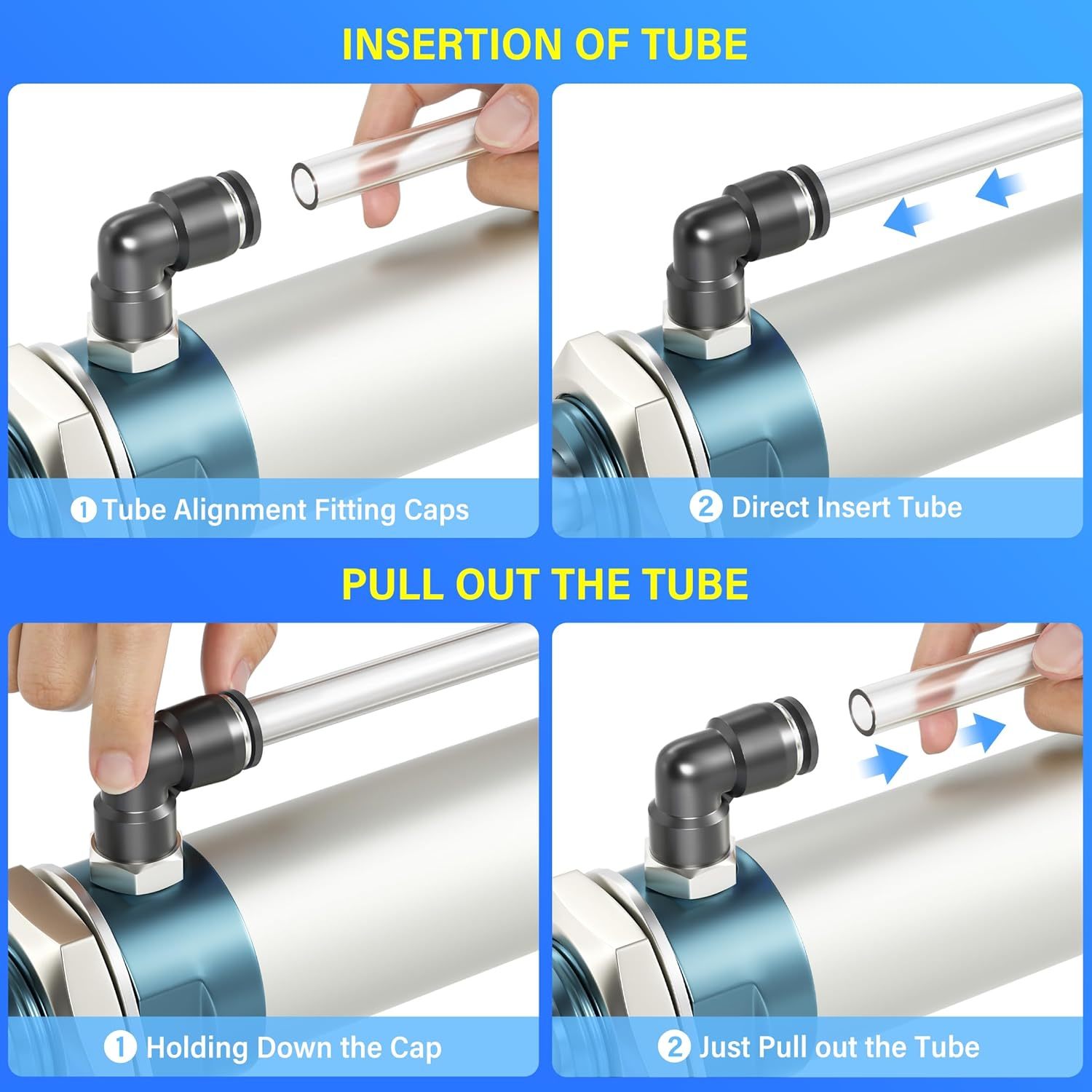 INSERTION OF TUBE

1 Tube Alignment Fitting Caps

2 Direct Insert Tube

PULL OUT THE TUBE

1 Holding Down the Cap

2 Just Pull out the Tube