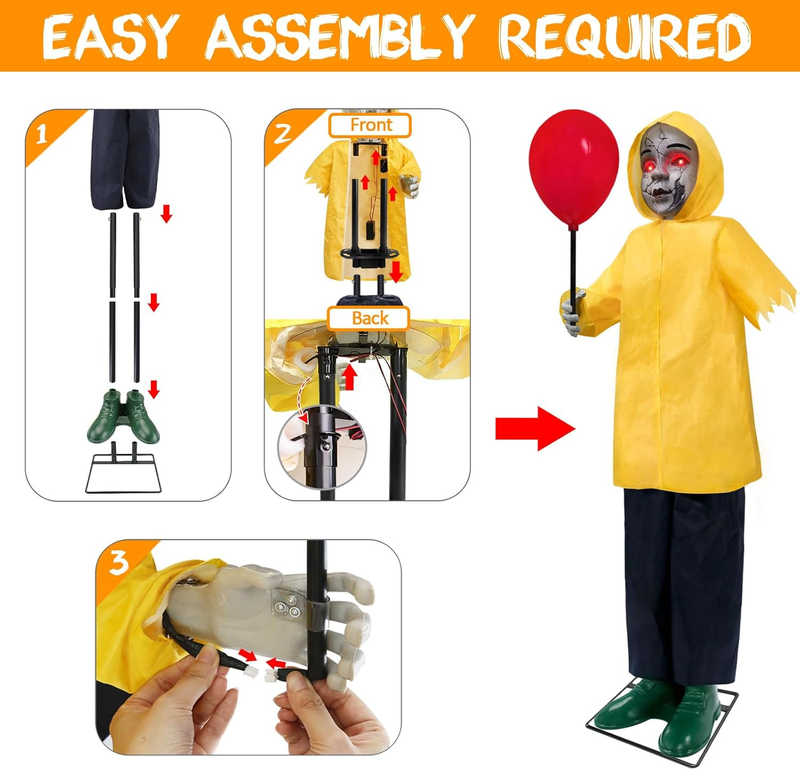 EASY ASSEMBLY REQUIRED

1

2

Front

Back

3