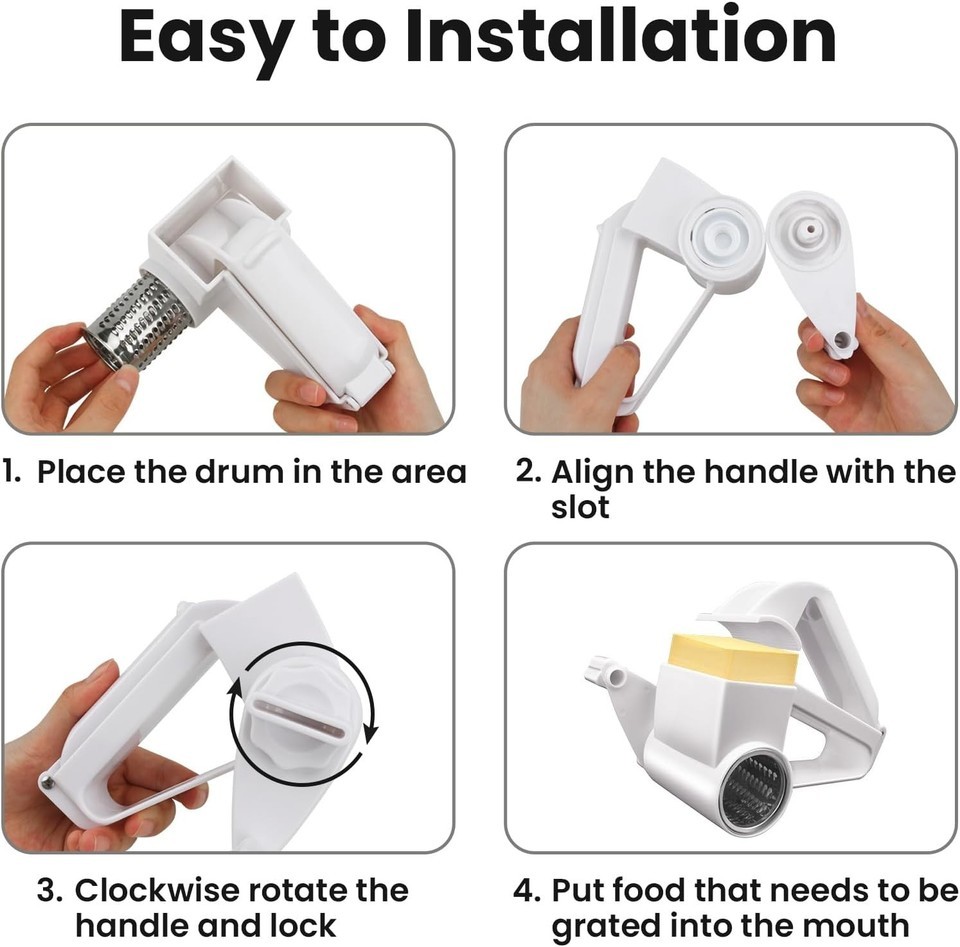 Easy to Installation

1. Place the drum in the area

2. Align the handle with the slot

3. Clockwise rotate the handle and lock

4. Put food that needs to be grated into the mouth