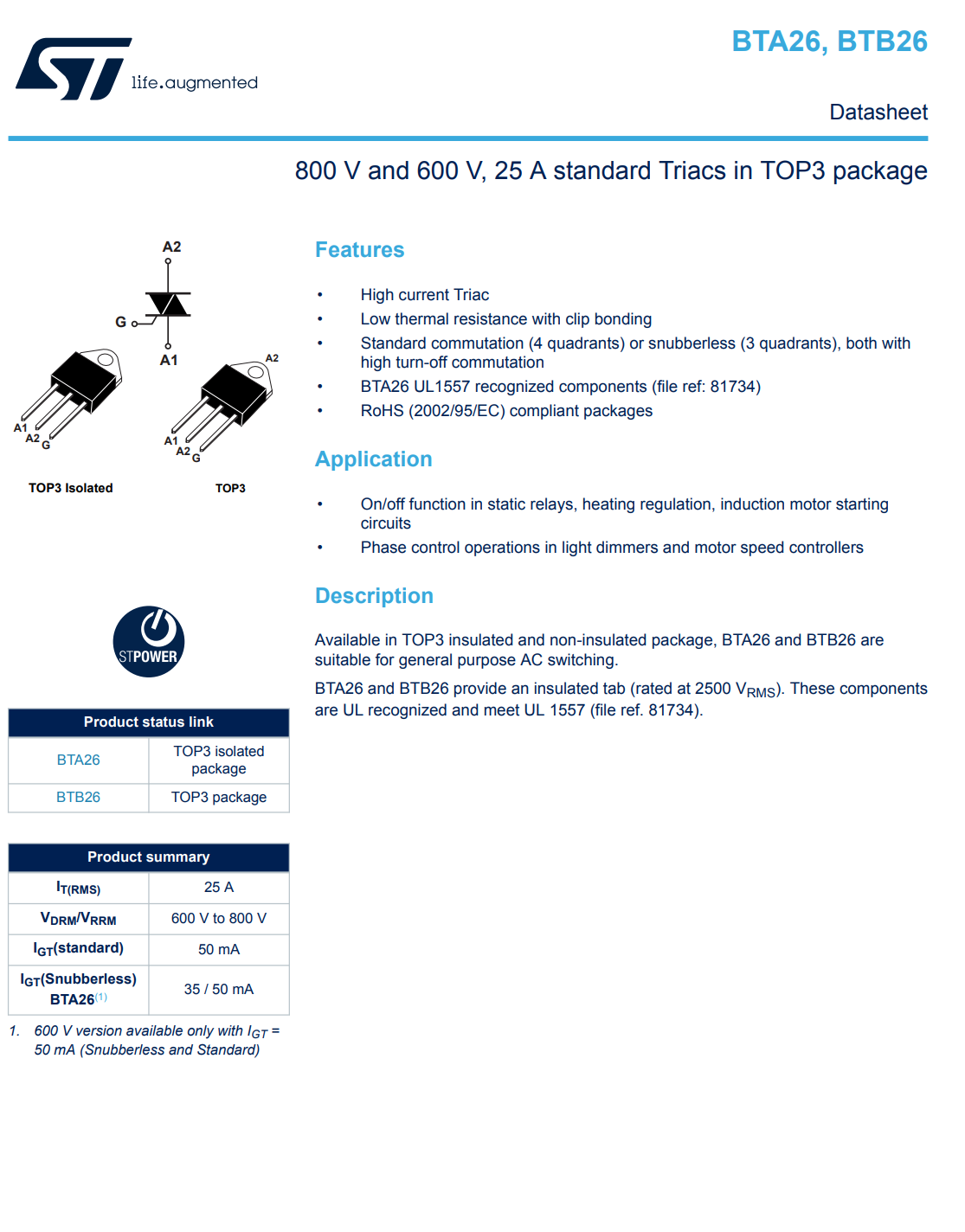 life.augmented

BTA26, BTB26

Datasheet

800 V and 600 V, 25 A standard Triacs in TOP3 package

A2

G

A1

A2

A1
A2
G

A1
A2
G

TOP3 Isolated

TOP3

STPOWER

| Product status link | |
|---|---|
| BTA26 | TOP3 isolated package |
| BTB26 | TOP3 package |

| Product summary | |
|---|---|
| $I_{T(RMS)}$ | 25 A |
| $V_{DRM}/V_{RRM}$ | 600 V to 800 V |
| $I_{GT}$(standard) | 50 mA |
| $I_{GT}$(Snubberless) BTA26$^{(1)}$ | 35 / 50 mA |

1. 600 V version available only with $I_{GT}$ = 50 mA (Snubberless and Standard)

Features

• High current Triac
• Low thermal resistance with clip bonding
• Standard commutation (4 quadrants) or snubberless (3 quadrants), both with high turn-off commutation
• BTA26 UL1557 recognized components (file ref: 81734)
• RoHS (2002/95/EC) compliant packages

Application

• On/off function in static relays, heating regulation, induction motor starting circuits
• Phase control operations in light dimmers and motor speed controllers

Description

Available in TOP3 insulated and non-insulated package, BTA26 and BTB26 are suitable for general purpose AC switching.

BTA26 and BTB26 provide an insulated tab (rated at 2500 $V_{RMS}$). These components are UL recognized and meet UL 1557 (file ref. 81734).