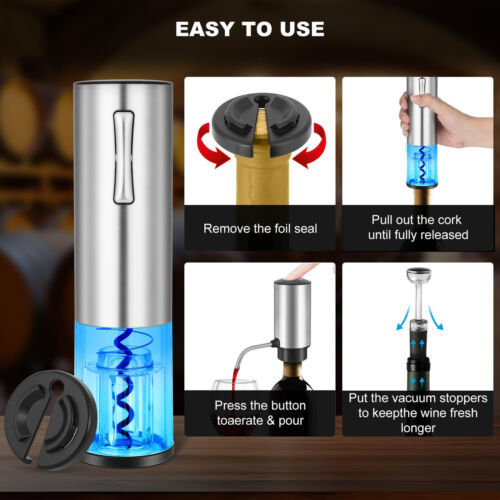 EASY TO USE

Remove the foil seal

Pull out the cork until fully released

Press the button toaerate & pour

Put the vacuum stoppers to keepthe wine fresh longer