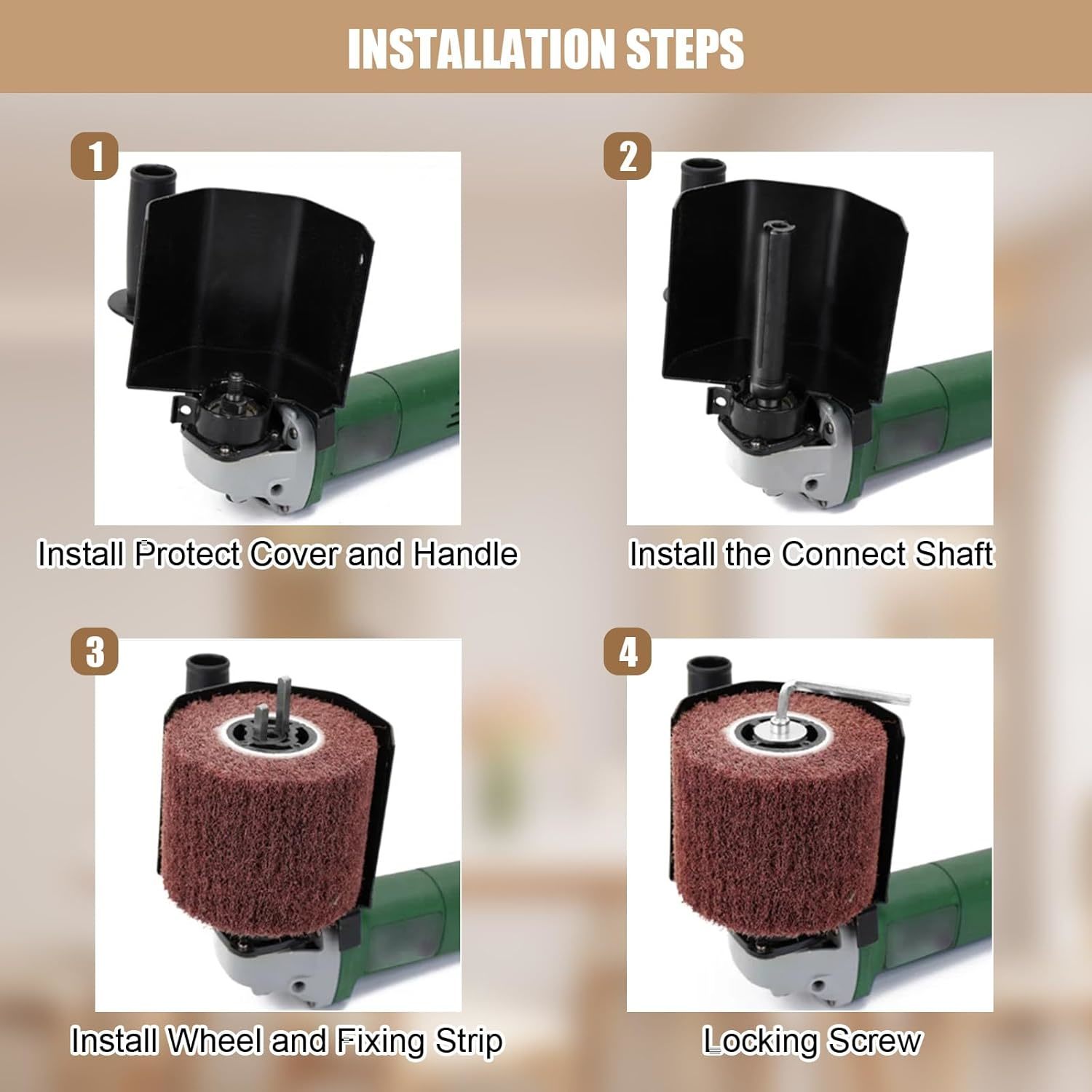 INSTALLATION STEPS

1

Install Protect Cover and Handle

2

Install the Connect Shaft

3

Install Wheel and Fixing Strip

4

Locking Screw