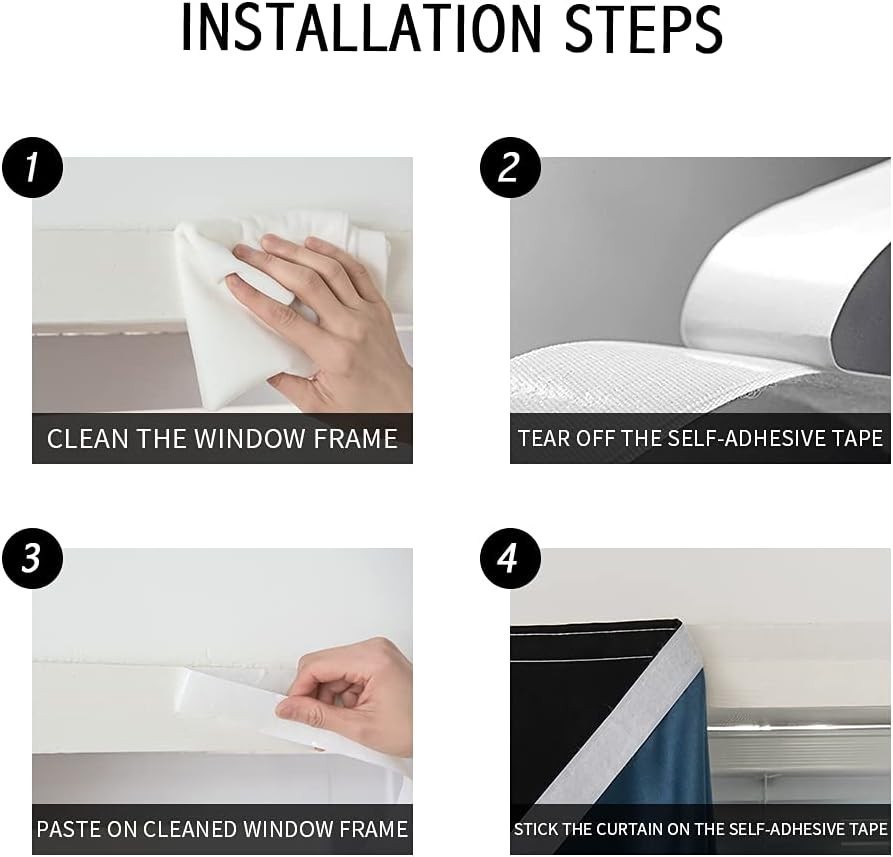 INSTALLATION STEPS

1
CLEAN THE WINDOW FRAME

2
TEAR OFF THE SELF-ADHESIVE TAPE

3
PASTE ON CLEANED WINDOW FRAME

4
STICK THE CURTAIN ON THE SELF-ADHESIVE TAPE