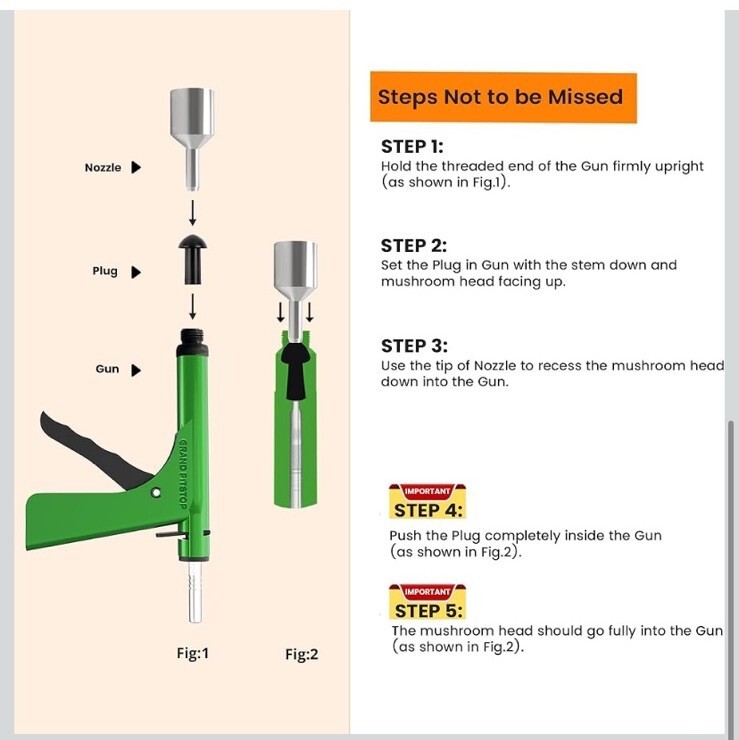 Nozzle

Plug

Gun

GRAND PITSTOP

Fig:1

Fig:2

Steps Not to be Missed

STEP 1:
Hold the threaded end of the Gun firmly upright (as shown in Fig.1).

STEP 2:
Set the Plug in Gun with the stem down and mushroom head facing up.

STEP 3:
Use the tip of Nozzle to recess the mushroom head down into the Gun.

IMPORTANT
STEP 4:
Push the Plug completely inside the Gun (as shown in Fig.2).

IMPORTANT
STEP 5:
The mushroom head should go fully into the Gun (as shown in Fig.2).