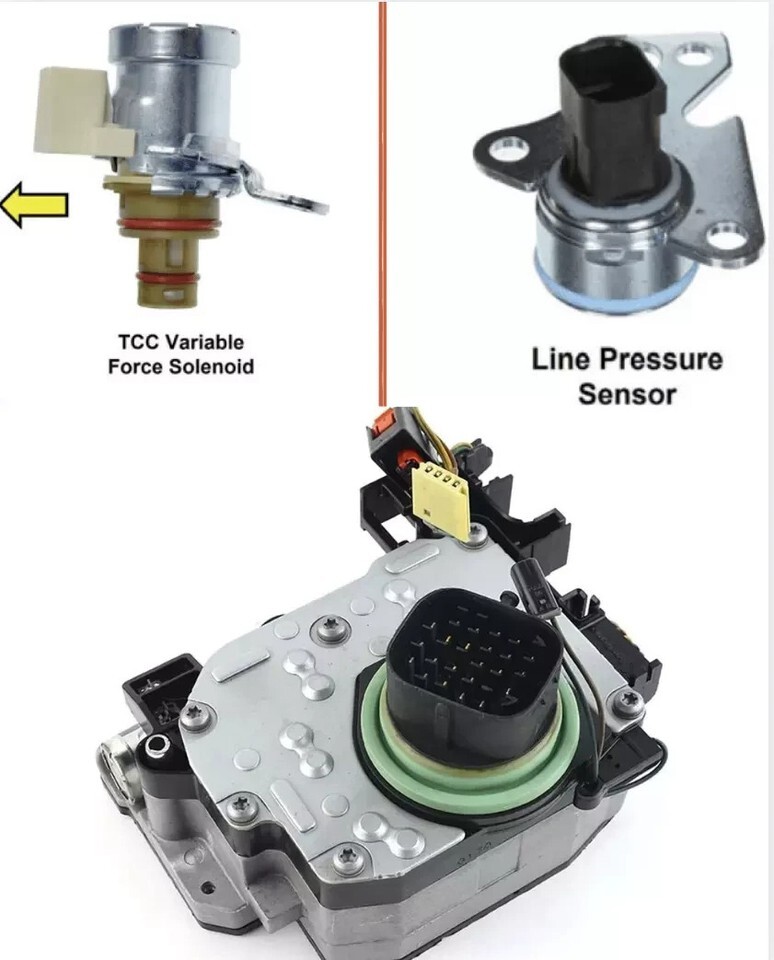 TCC Variable
Force Solenoid

Line Pressure
Sensor