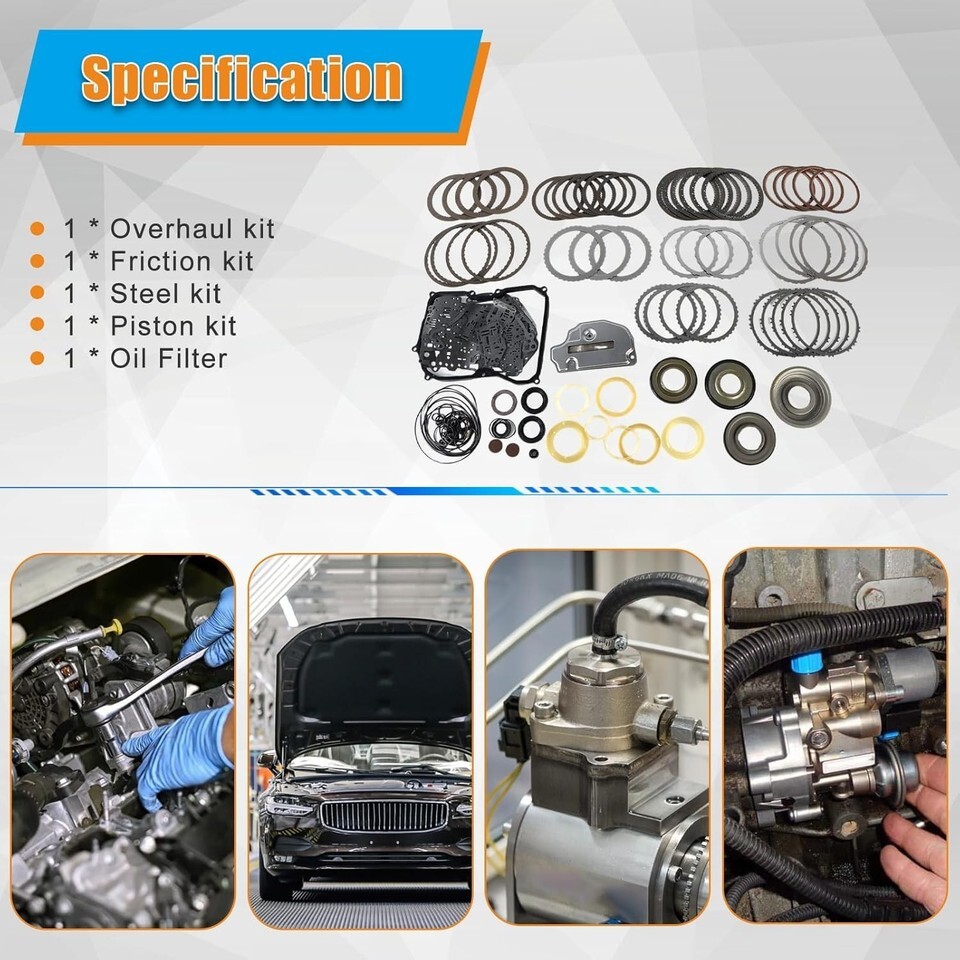 Specification

1 * Overhaul kit
1 * Friction kit
1 * Steel kit
1 * Piston kit
1 * Oil Filter