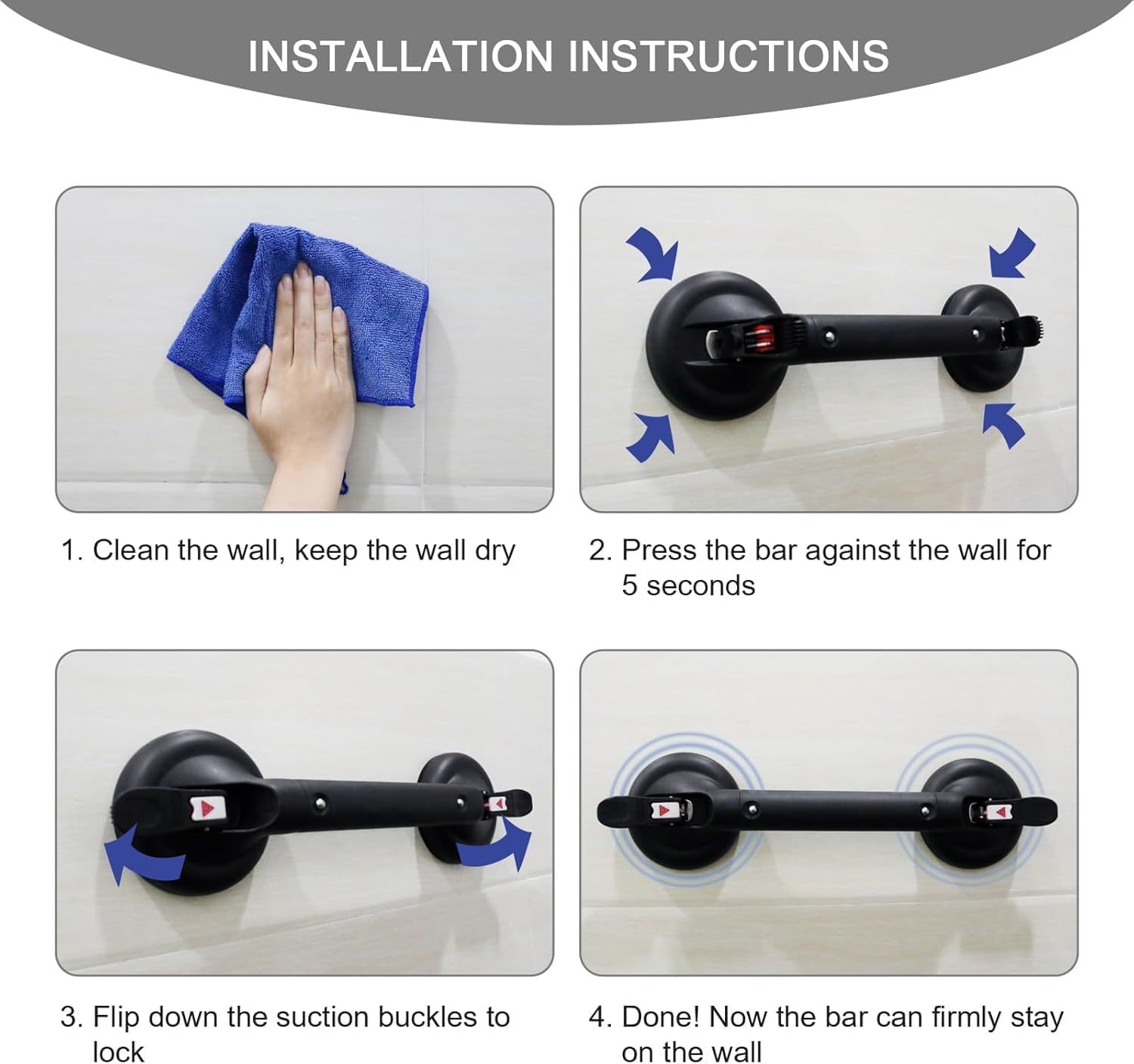 INSTALLATION INSTRUCTIONS

1. Clean the wall, keep the wall dry

2. Press the bar against the wall for 5 seconds

3. Flip down the suction buckles to lock

4. Done! Now the bar can firmly stay on the wall