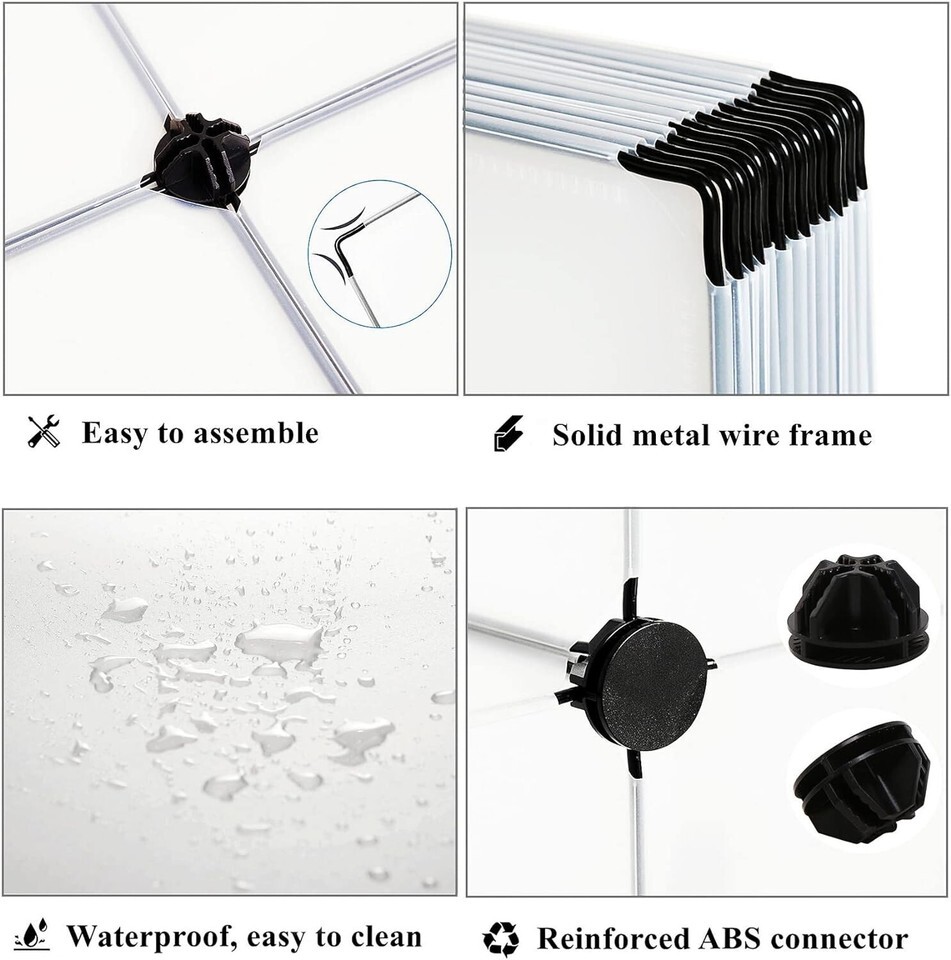 Easy to assemble

Solid metal wire frame

Waterproof, easy to clean

Reinforced ABS connector