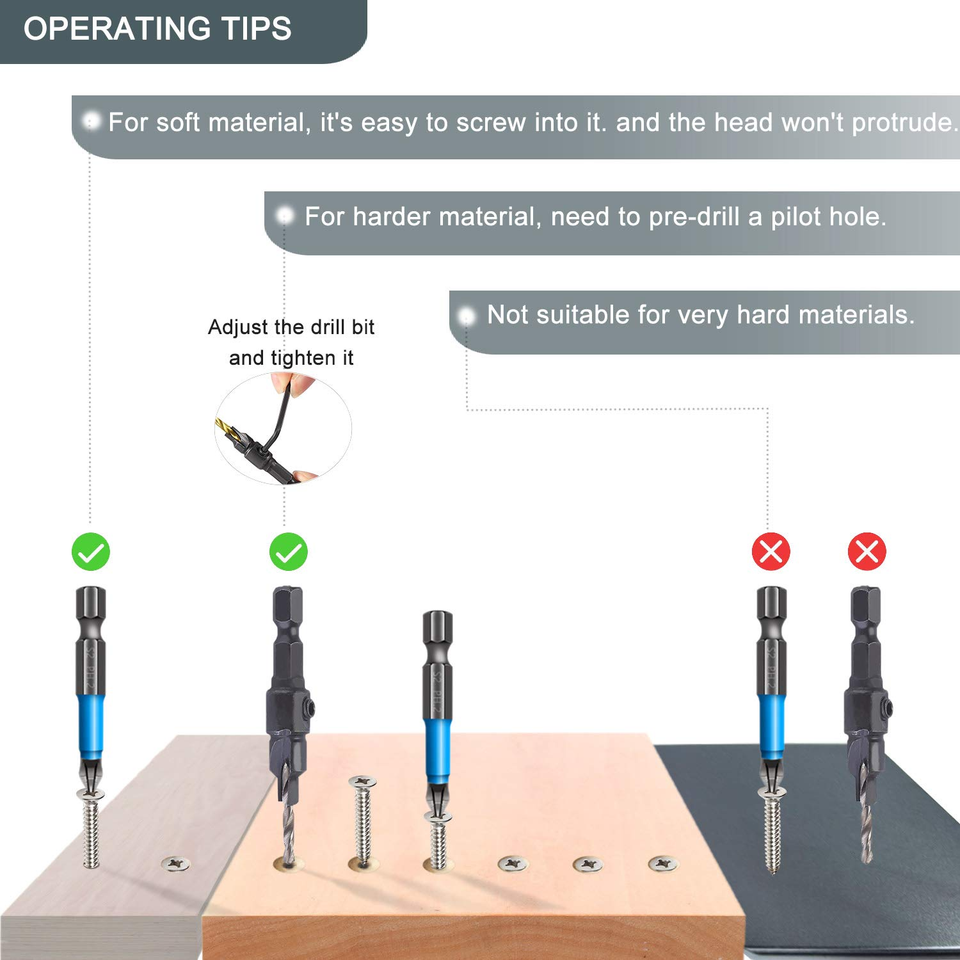 OPERATING TIPS

For soft material, it's easy to screw into it. and the head won't protrude.

For harder material, need to pre-drill a pilot hole.

Not suitable for very hard materials.

Adjust the drill bit and tighten it