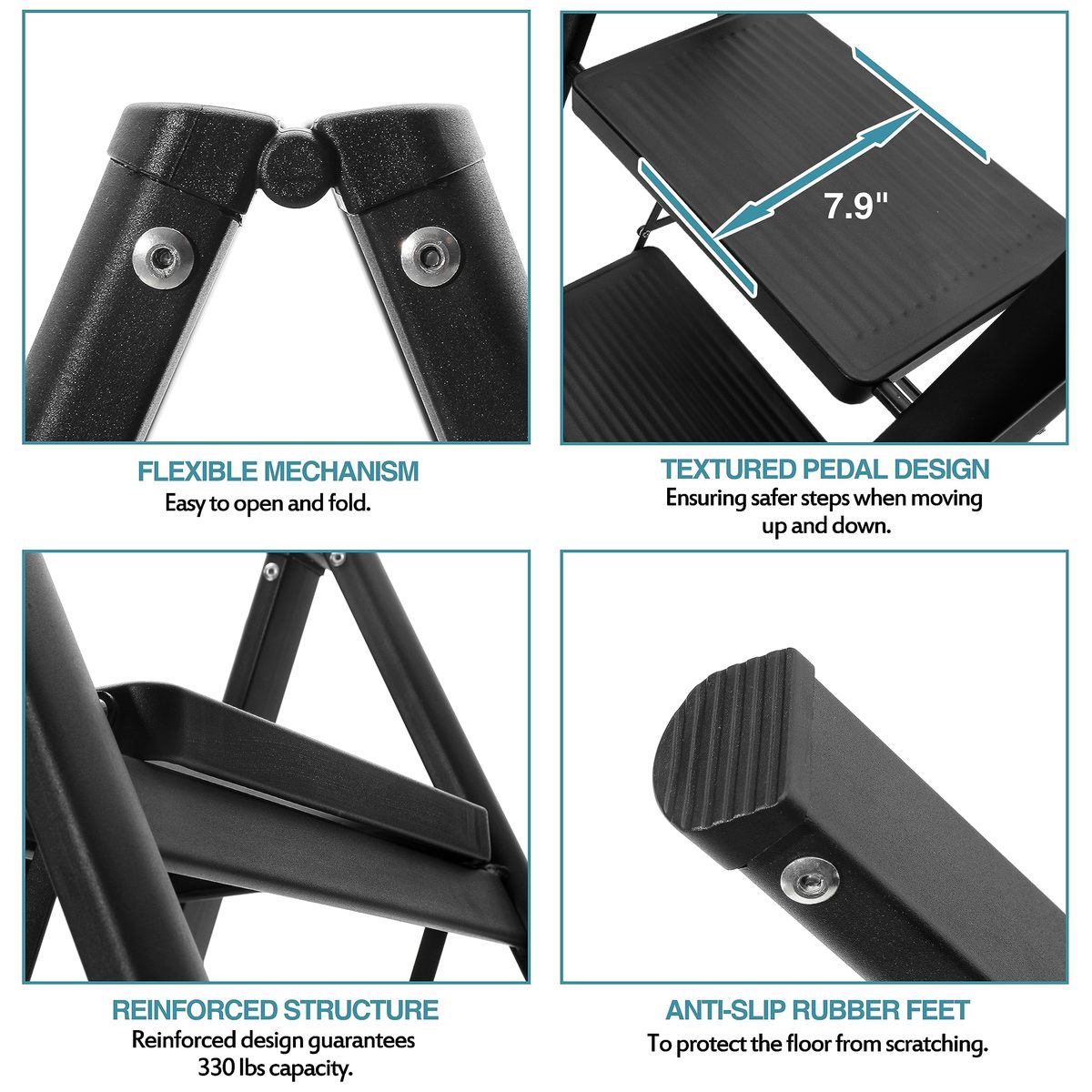 FLEXIBLE MECHANISM
Easy to open and fold.

7.9"

TEXTURED PEDAL DESIGN
Ensuring safer steps when moving up and down.

REINFORCED STRUCTURE
Reinforced design guarantees 330 lbs capacity.

ANTI-SLIP RUBBER FEET
To protect the floor from scratching.