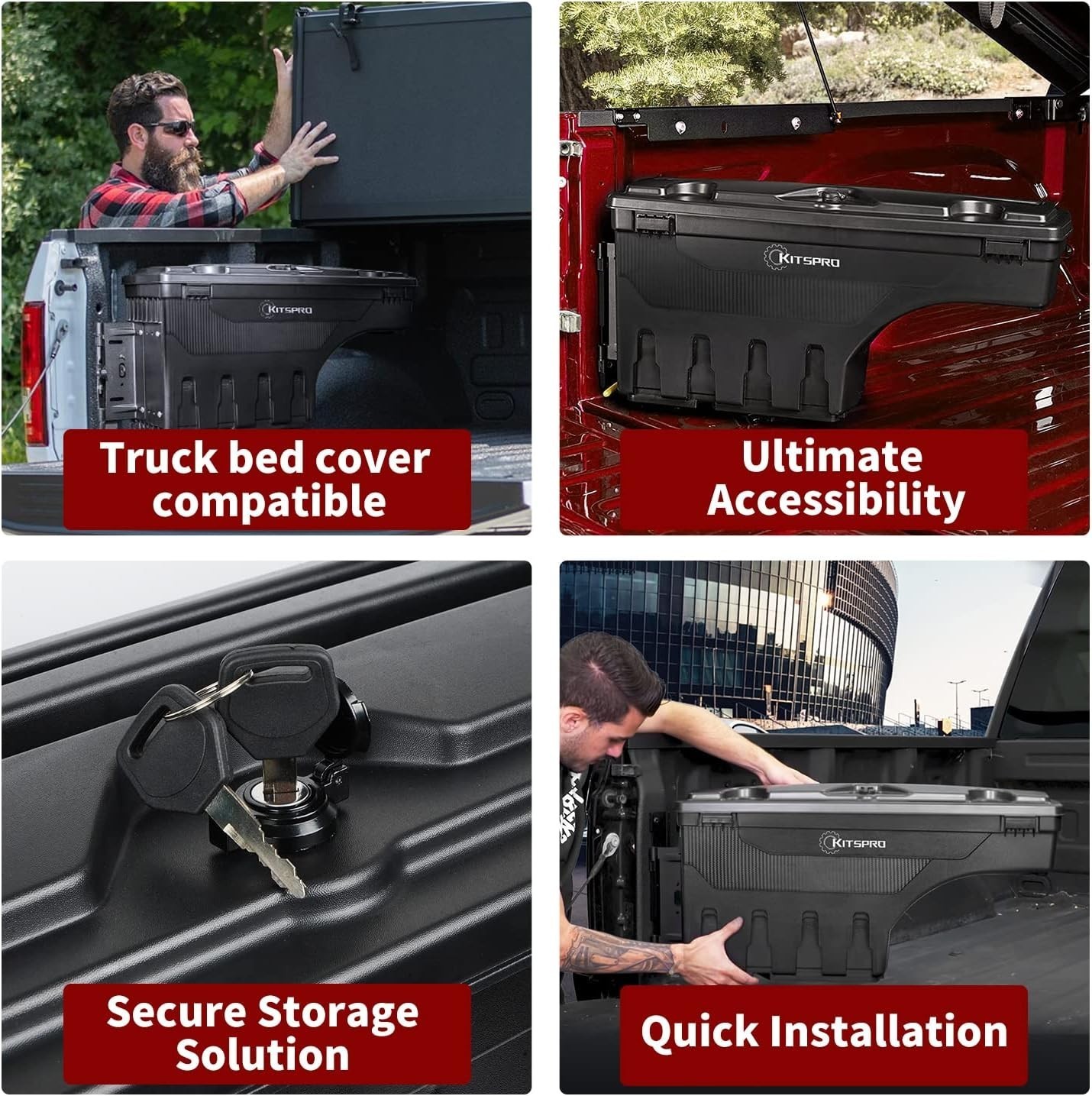 KITSPRO

Truck bed cover compatible

KITSPRO

Ultimate Accessibility

Secure Storage Solution

KITSPRO

Quick Installation