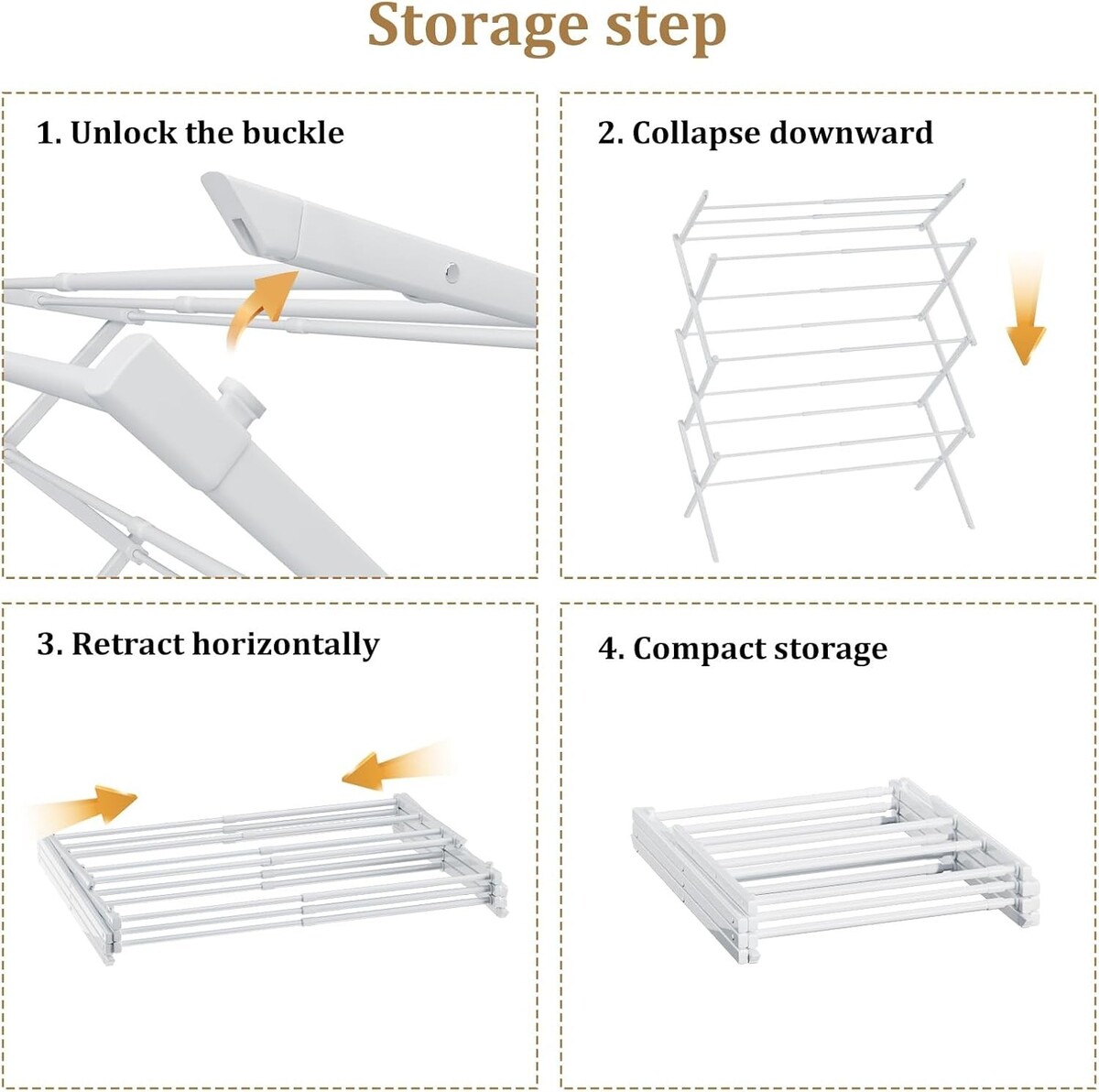 Storage step

1. Unlock the buckle

2. Collapse downward

3. Retract horizontally

4. Compact storage