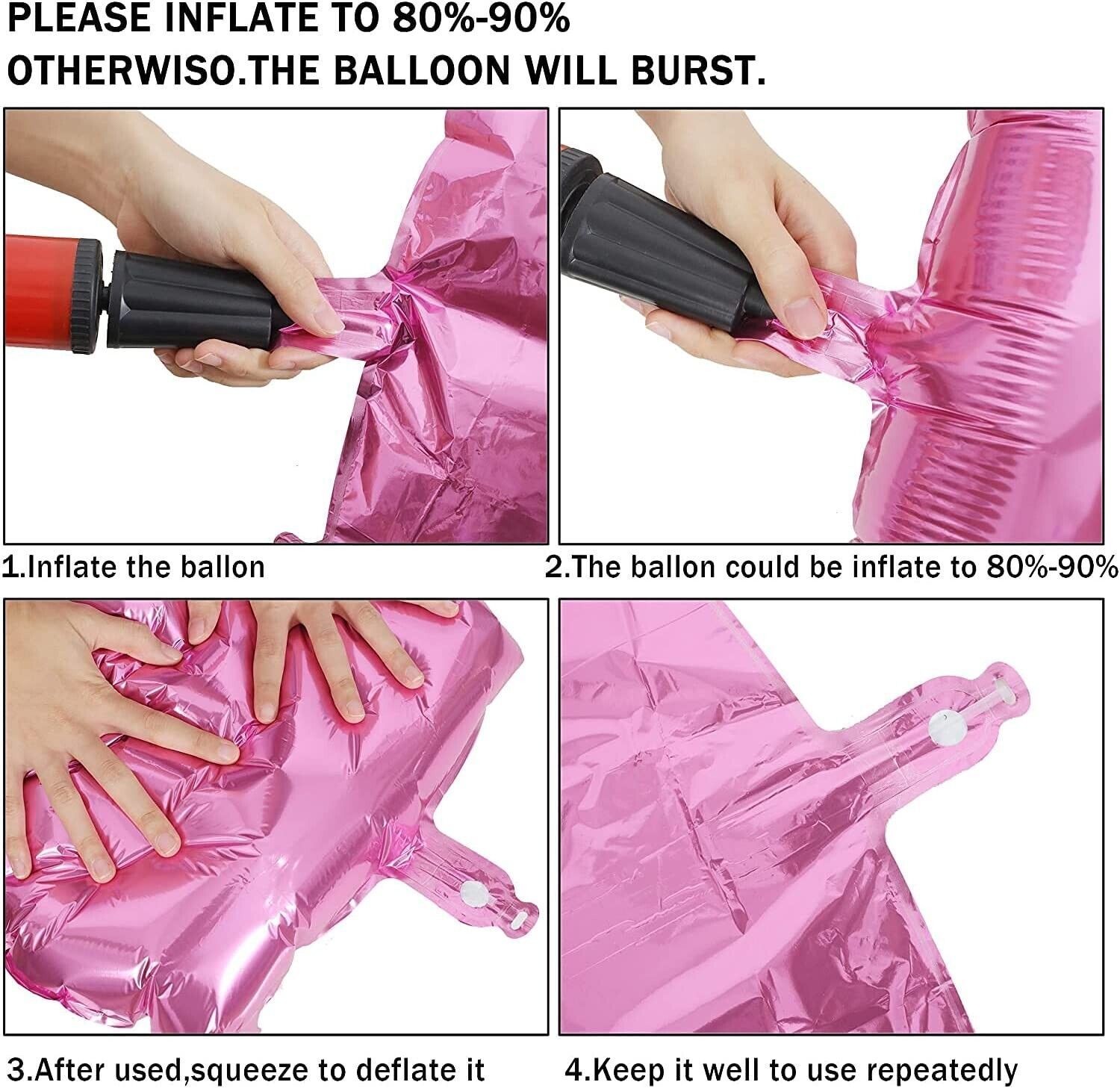 PLEASE INFLATE TO 80%-90% OTHERWISO.THE BALLOON WILL BURST.

1.Inflate the ballon

2.The ballon could be inflate to 80%-90%

3.After used,squeeze to deflate it

4.Keep it well to use repeatedly