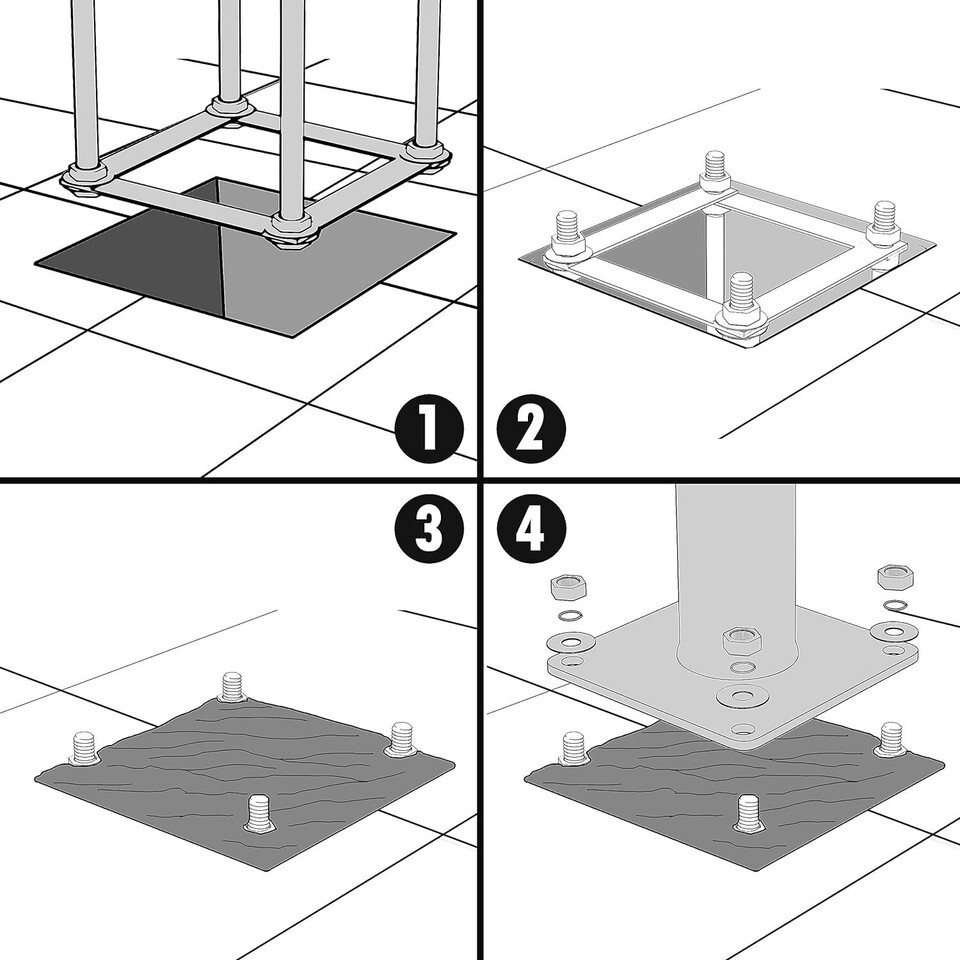 1
2
3
4