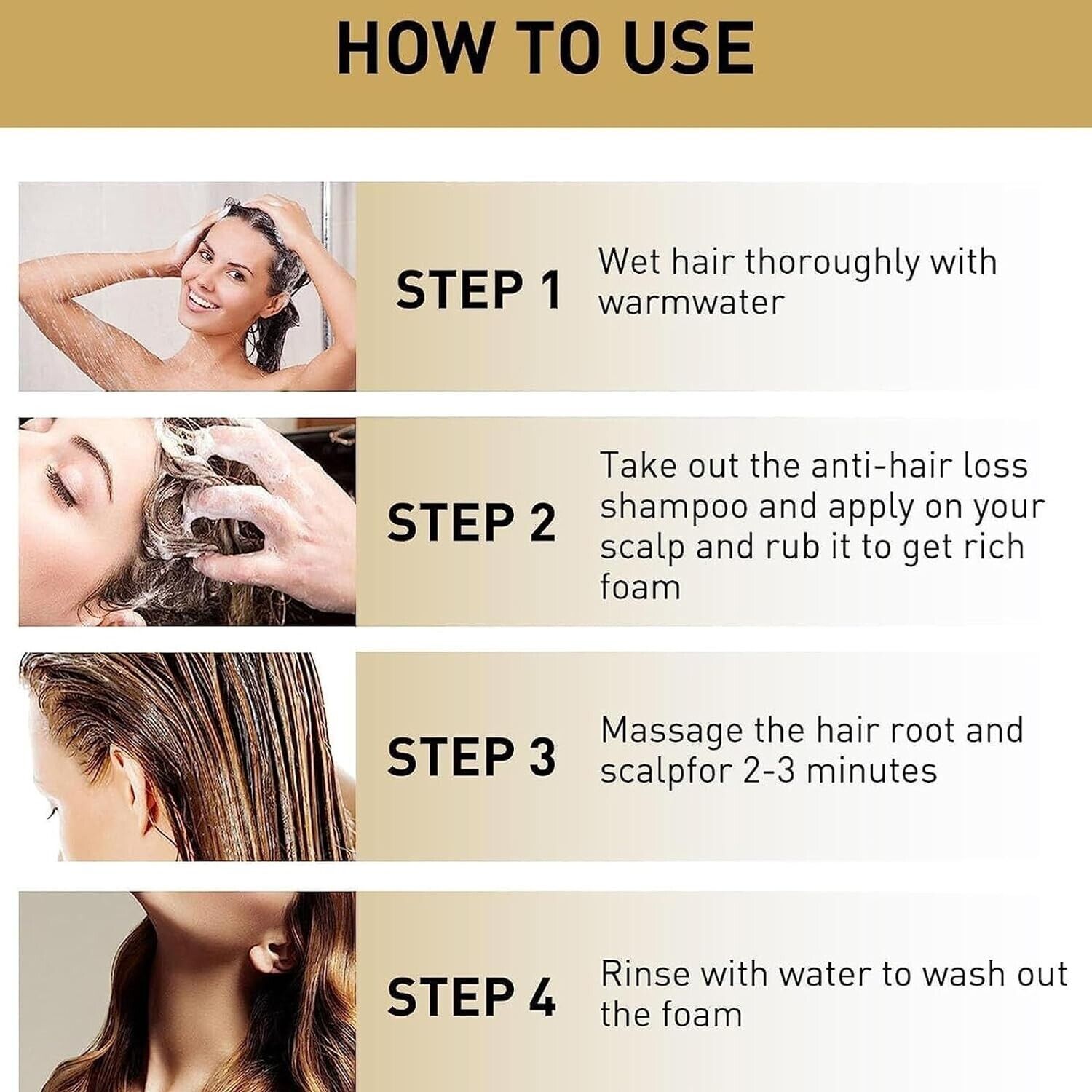 HOW TO USE

STEP 1

Wet hair thoroughly with warmwater

STEP 2

Take out the anti-hair loss shampoo and apply on your scalp and rub it to get rich foam

STEP 3

Massage the hair root and scalpfor 2-3 minutes

STEP 4

Rinse with water to wash out the foam