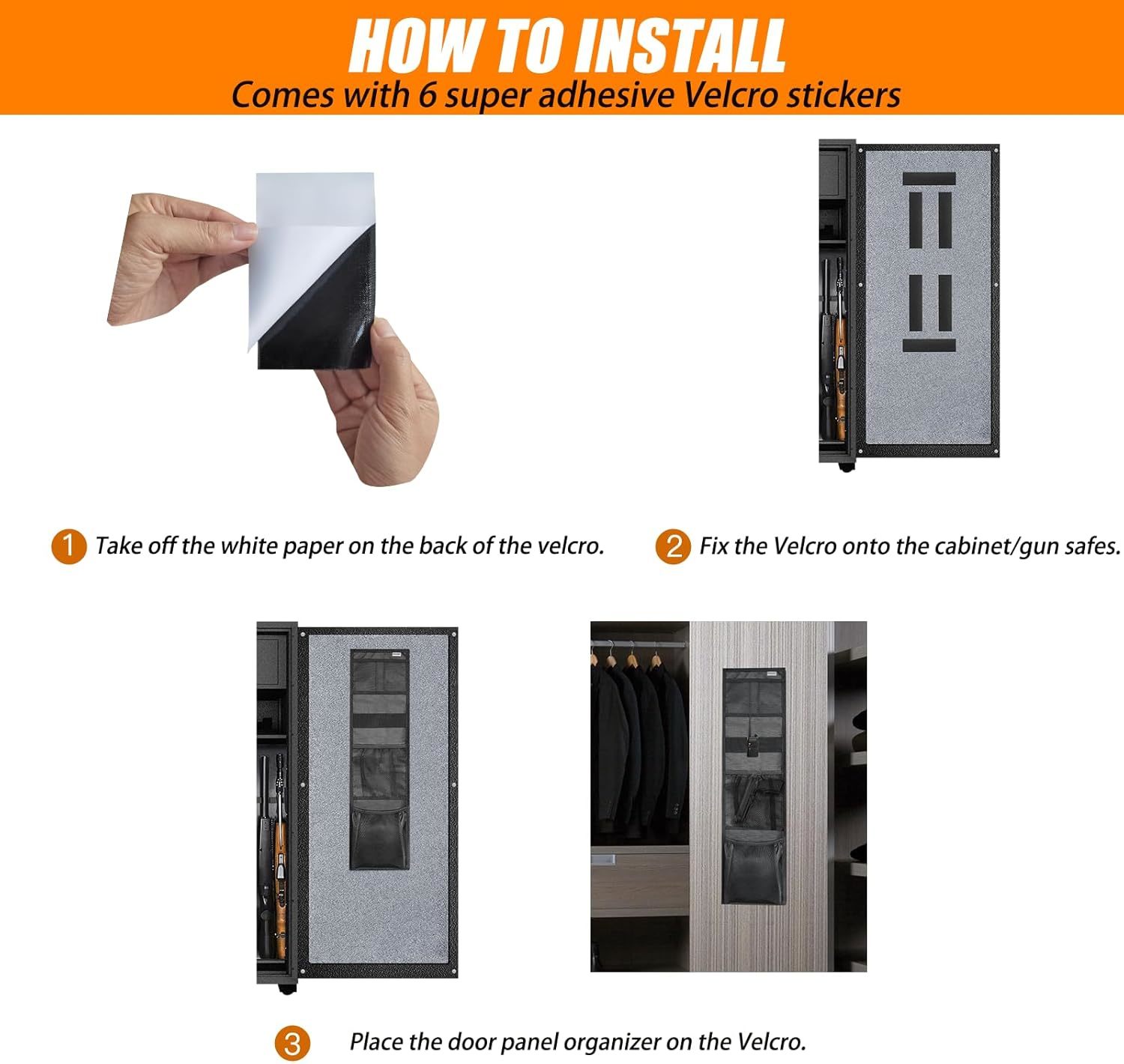 HOW TO INSTALL
Comes with 6 super adhesive Velcro stickers

1 Take off the white paper on the back of the velcro.

2 Fix the Velcro onto the cabinet/gun safes.

3 Place the door panel organizer on the Velcro.