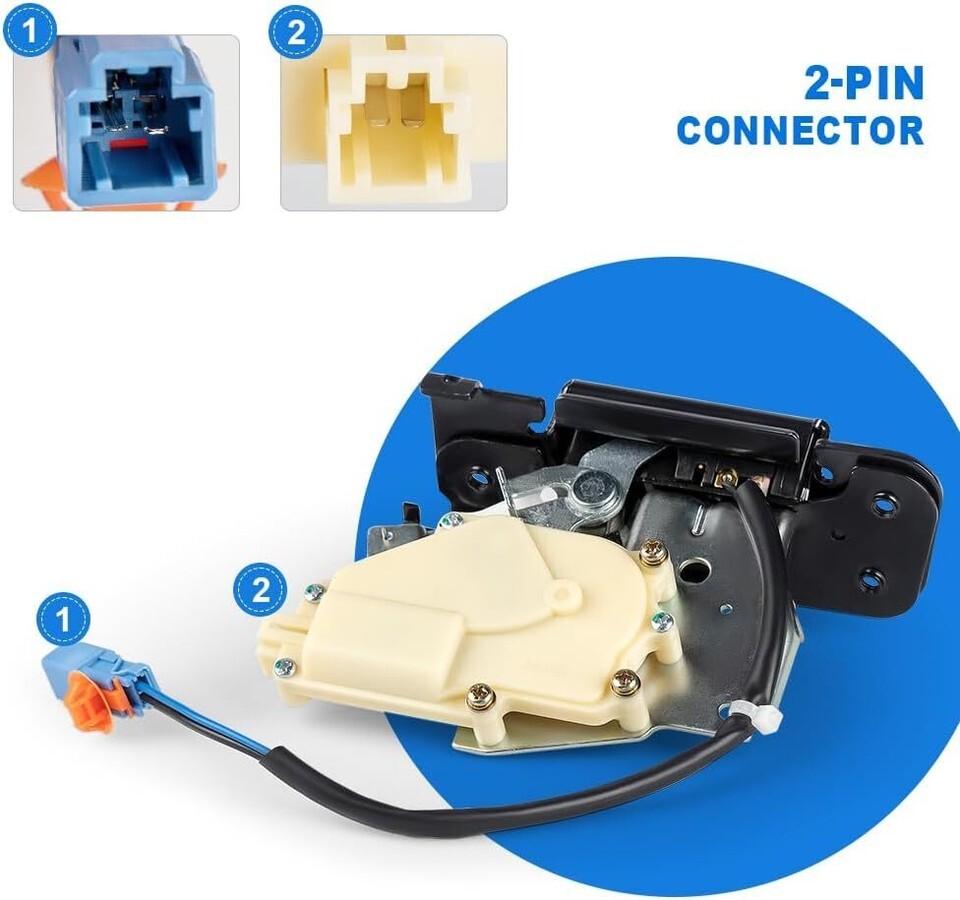 1

2

2-PIN
CONNECTOR

2

1