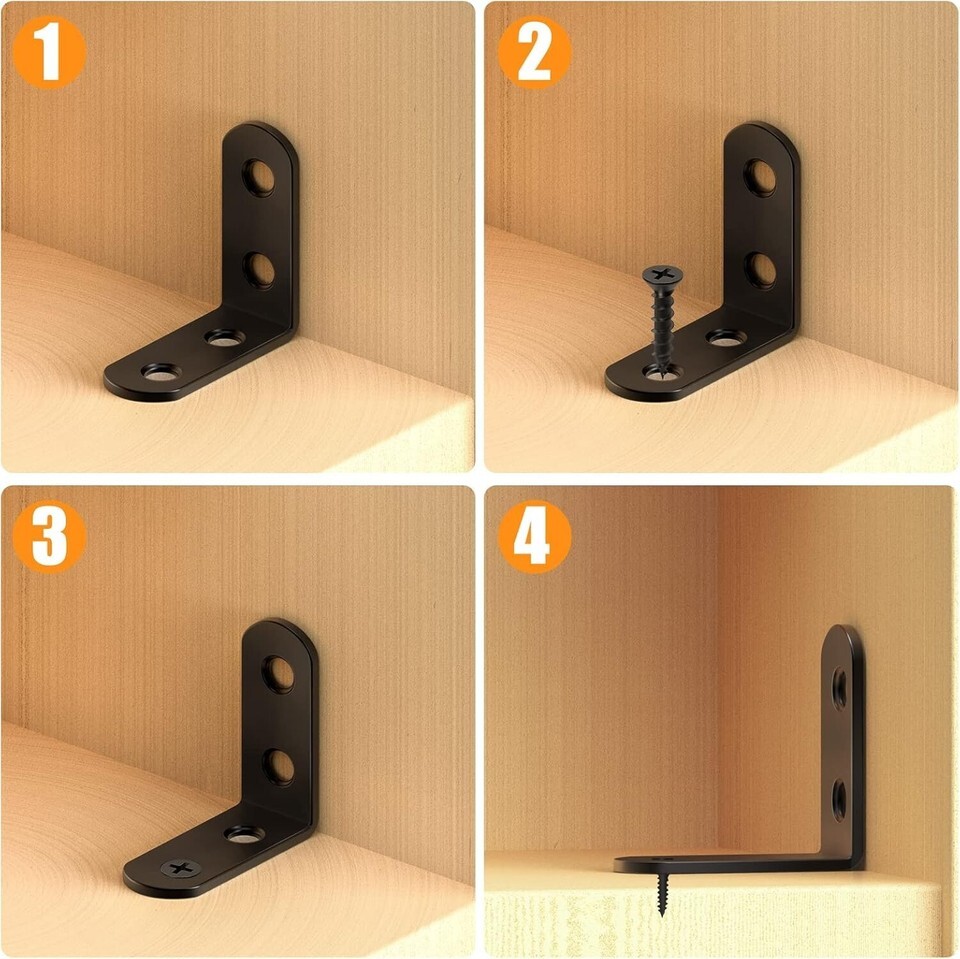 1
2
3
4