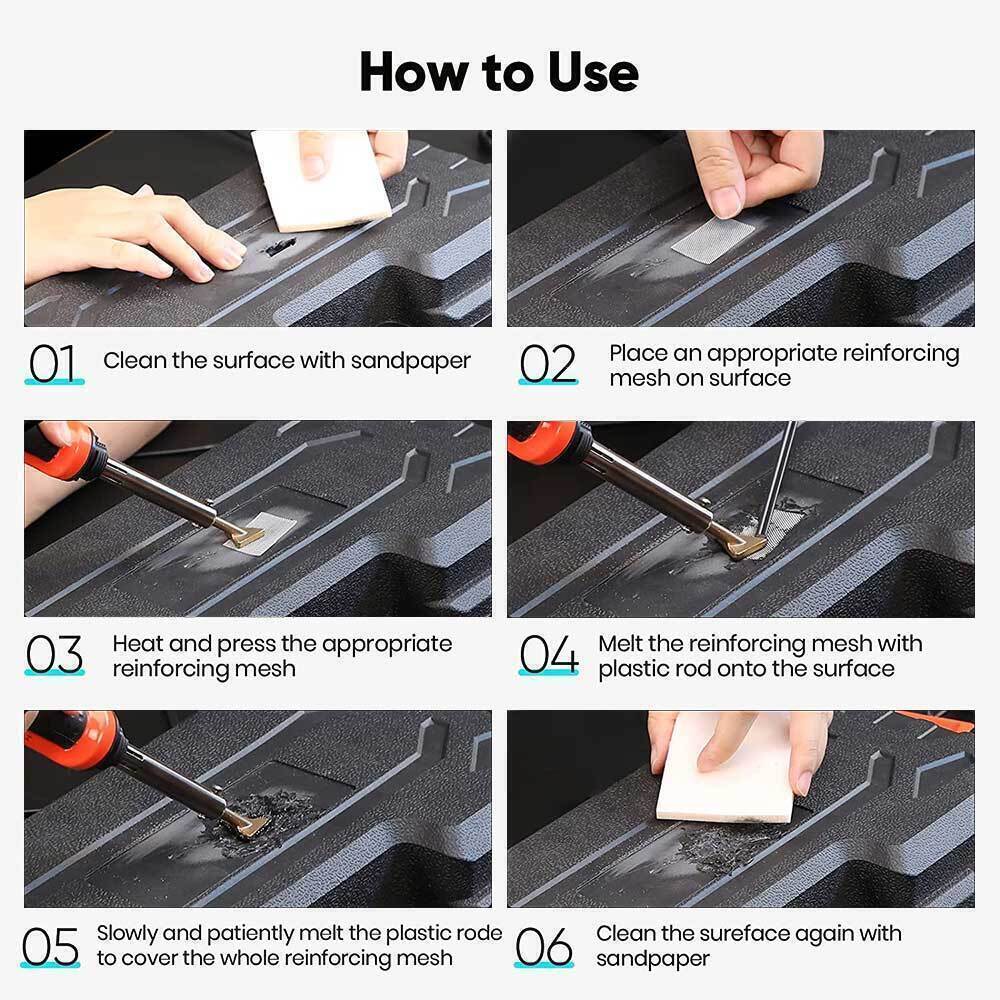 How to Use

01 Clean the surface with sandpaper

02 Place an appropriate reinforcing mesh on surface

03 Heat and press the appropriate reinforcing mesh

04 Melt the reinforcing mesh with plastic rod onto the surface

05 Slowly and patiently melt the plastic rode to cover the whole reinforcing mesh

06 Clean the sureface again with sandpaper