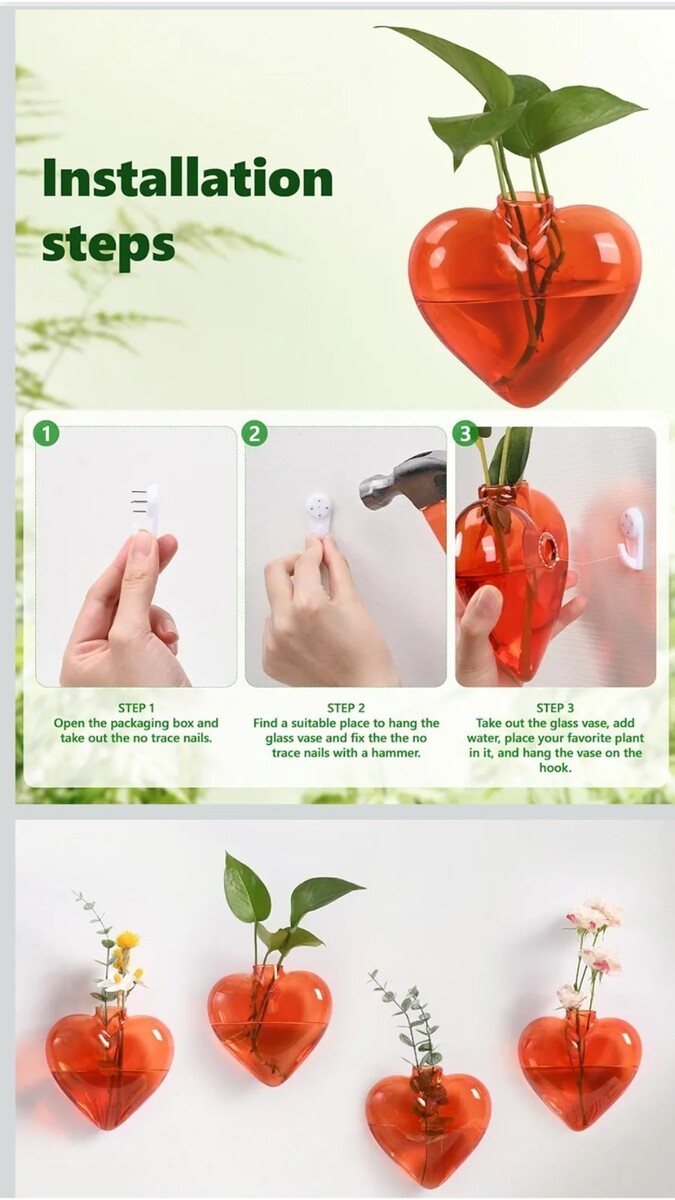 Installation steps

1

2

3

STEP 1
Open the packaging box and take out the no trace nails.

STEP 2
Find a suitable place to hang the glass vase and fix the the no trace nails with a hammer.

STEP 3
Take out the glass vase, add water, place your favorite plant in it, and hang the vase on the hook.