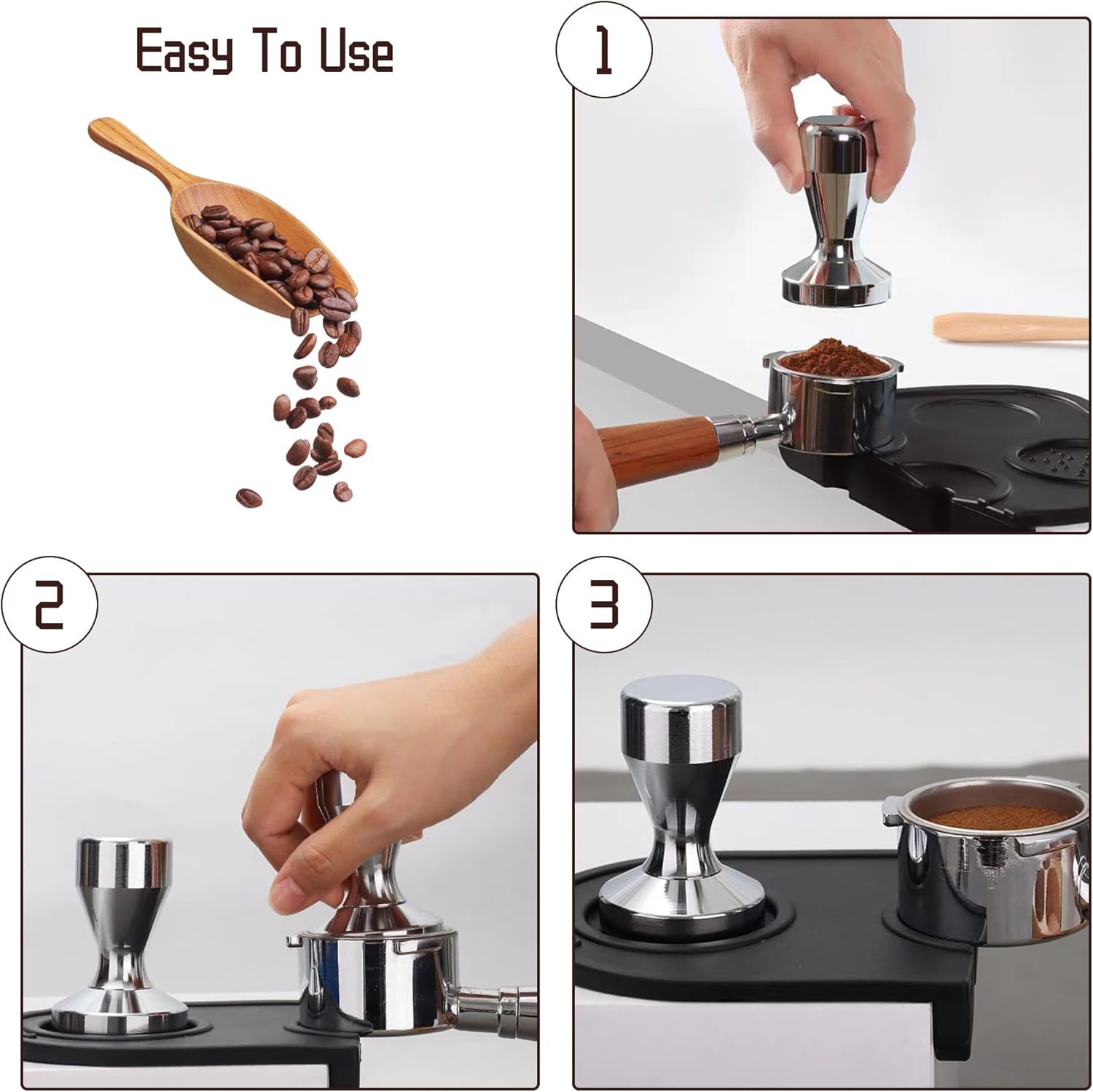 Easy To Use

1

2

3