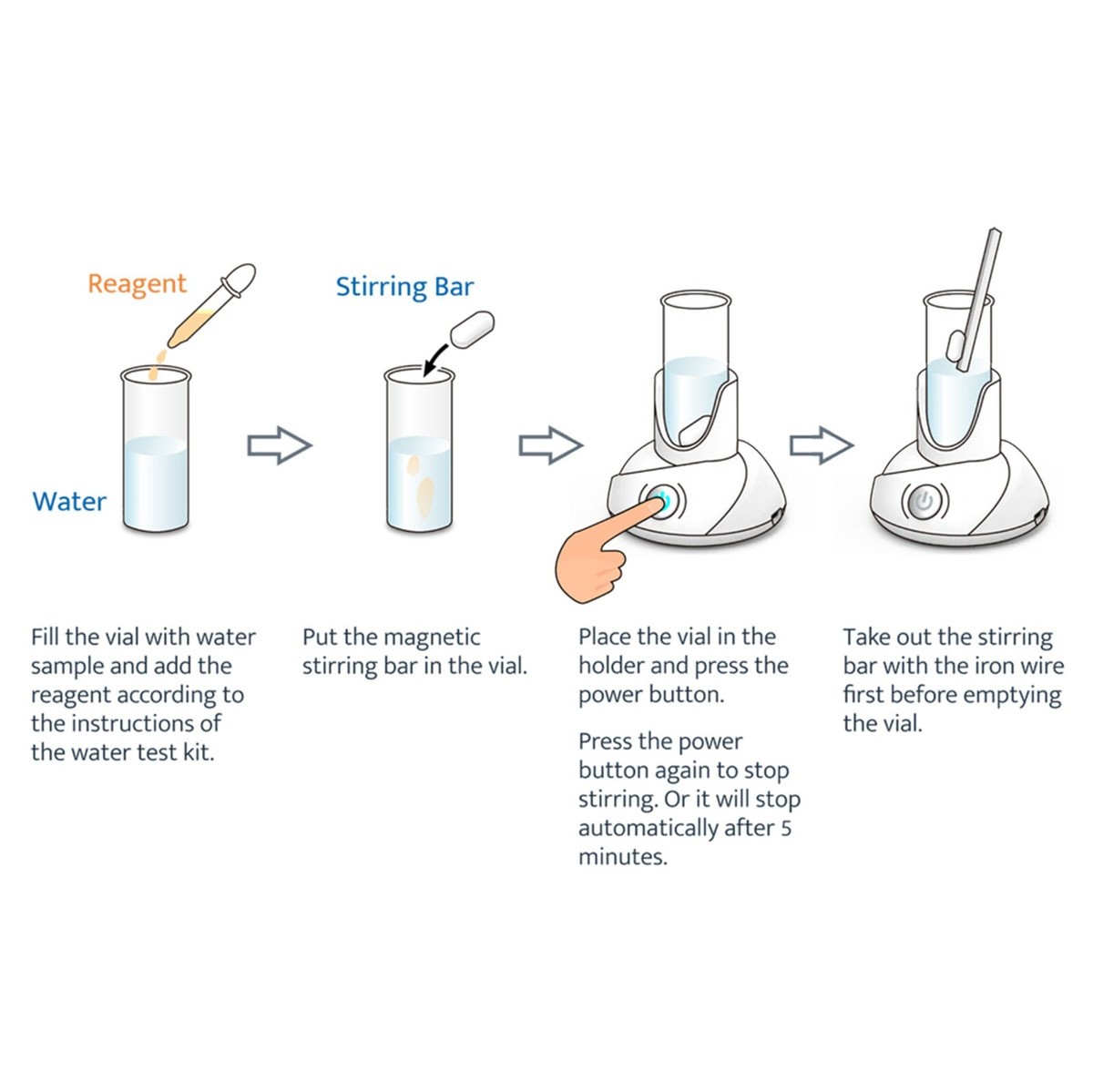 Reagent

Water

Stirring Bar

Fill the vial with water sample and add the reagent according to the instructions of the water test kit.

Put the magnetic stirring bar in the vial.

Place the vial in the holder and press the power button.

Press the power button again to stop stirring. Or it will stop automatically after 5 minutes.

Take out the stirring bar with the iron wire first before emptying the vial.