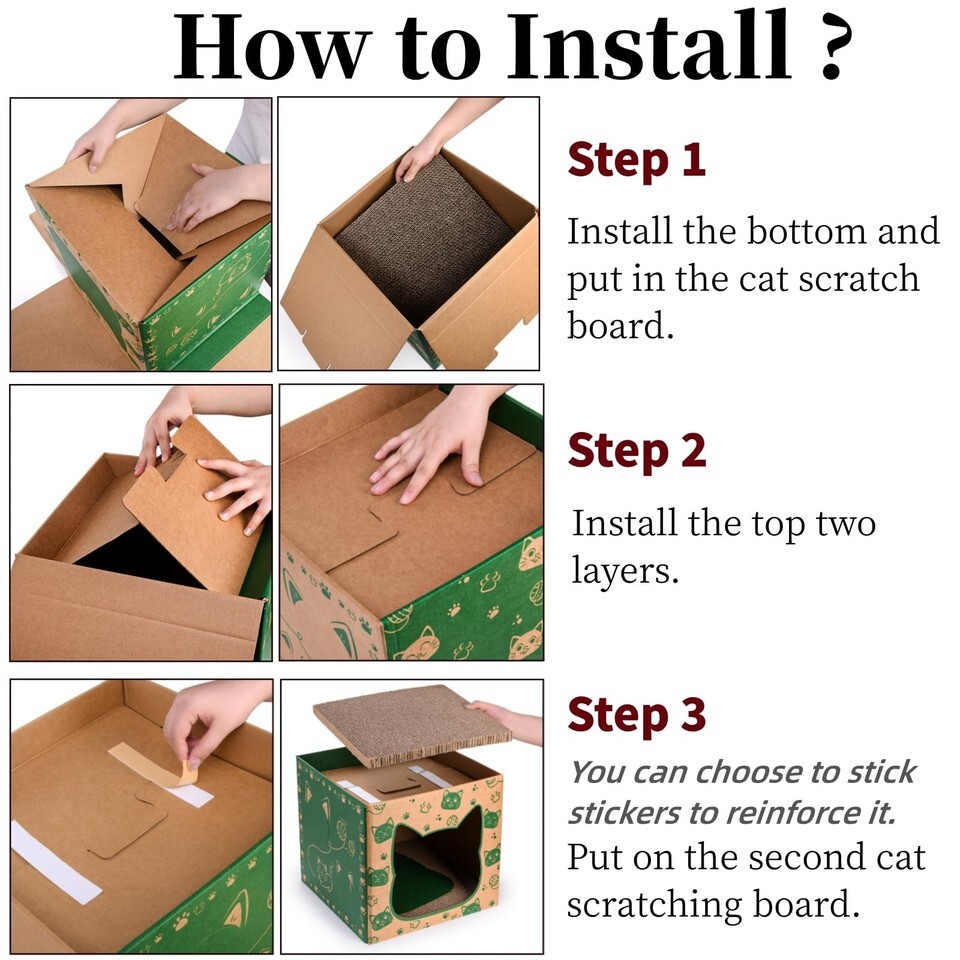 How to Install ?

Step 1

Install the bottom and put in the cat scratch board.

Step 2

Install the top two layers.

Step 3

You can choose to stick stickers to reinforce it.

Put on the second cat scratching board.