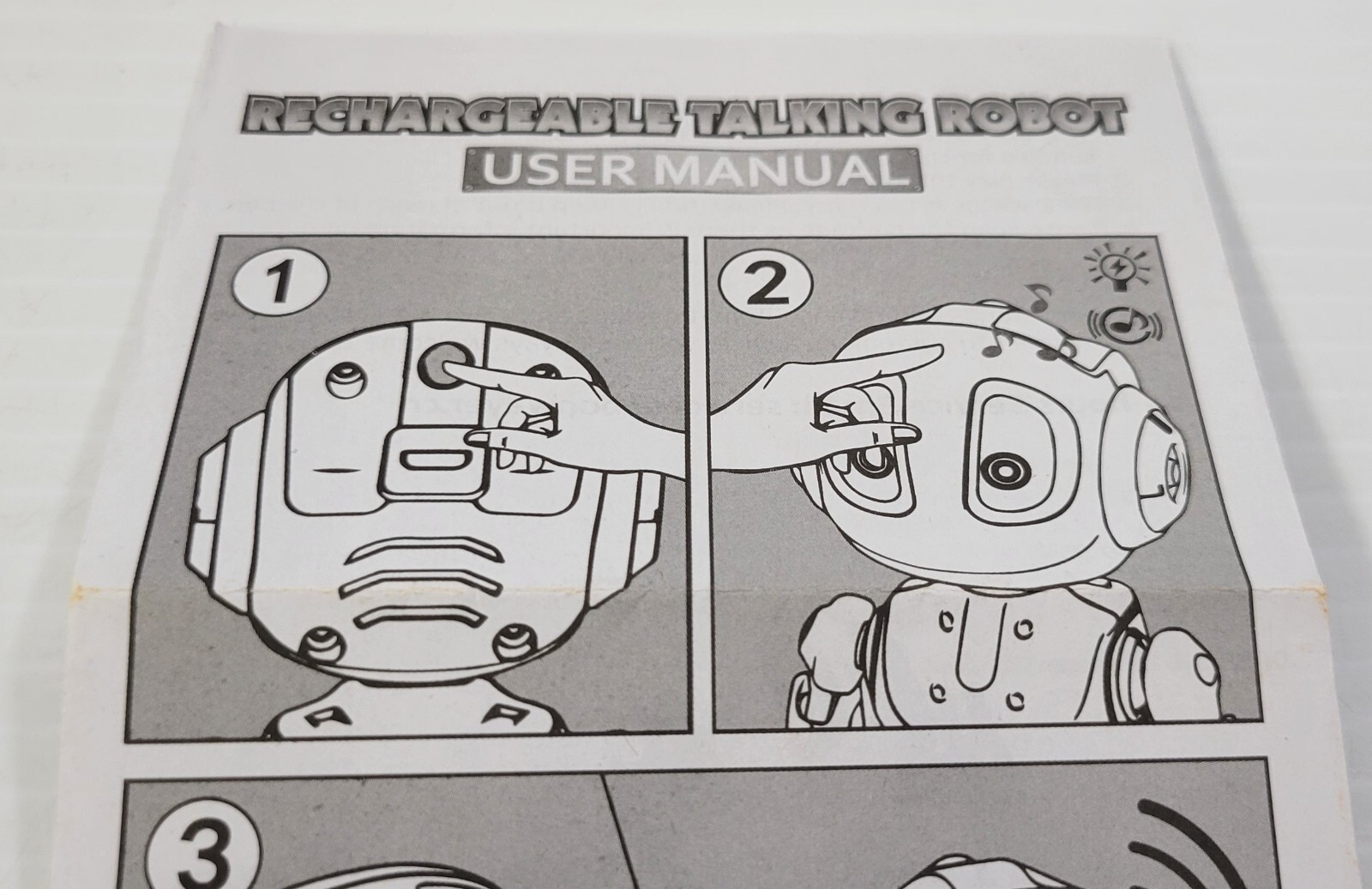 RECHARGEABLE TALKING ROBOT
USER MANUAL

1

2

3