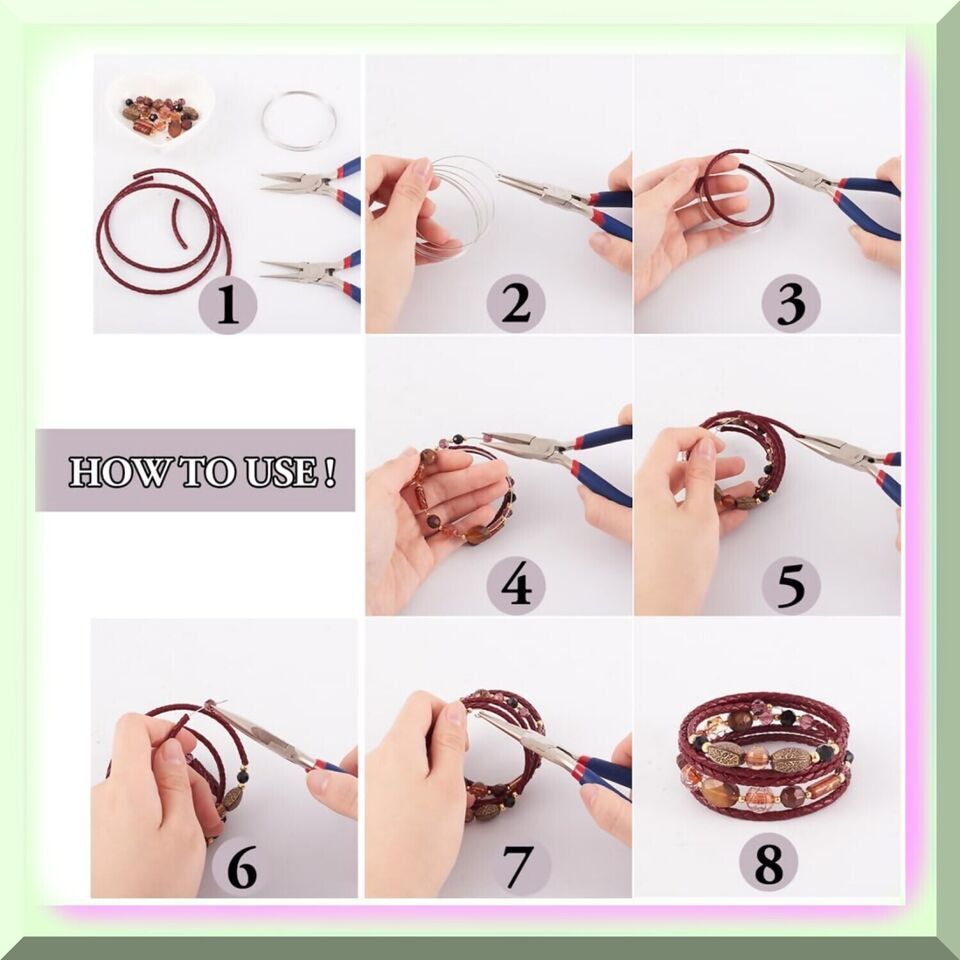 1

2

3

HOW TO USE !

4

5

6

7

8