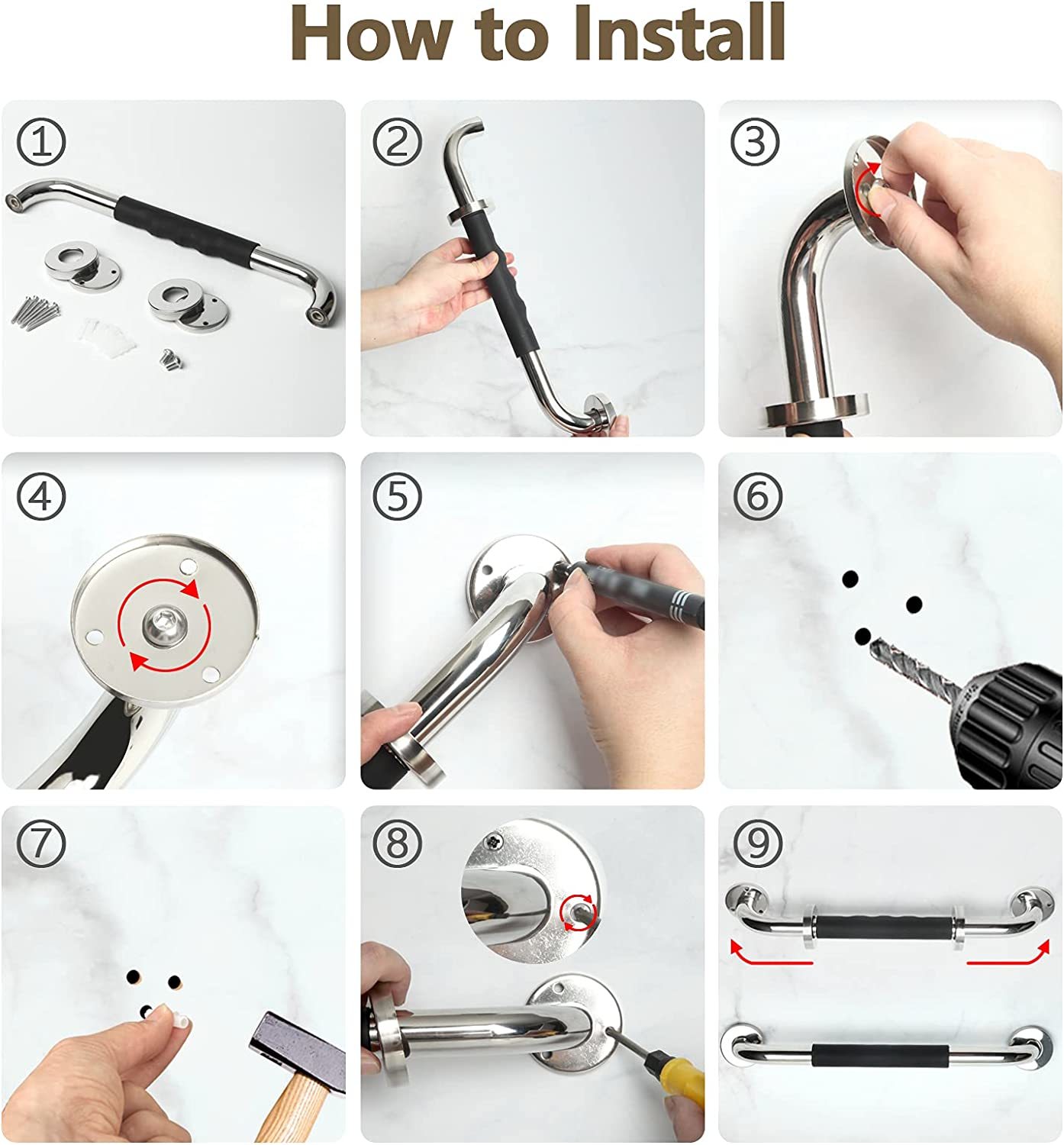 How to Install

①

②

③

④

⑤

⑥

⑦

⑧

⑨