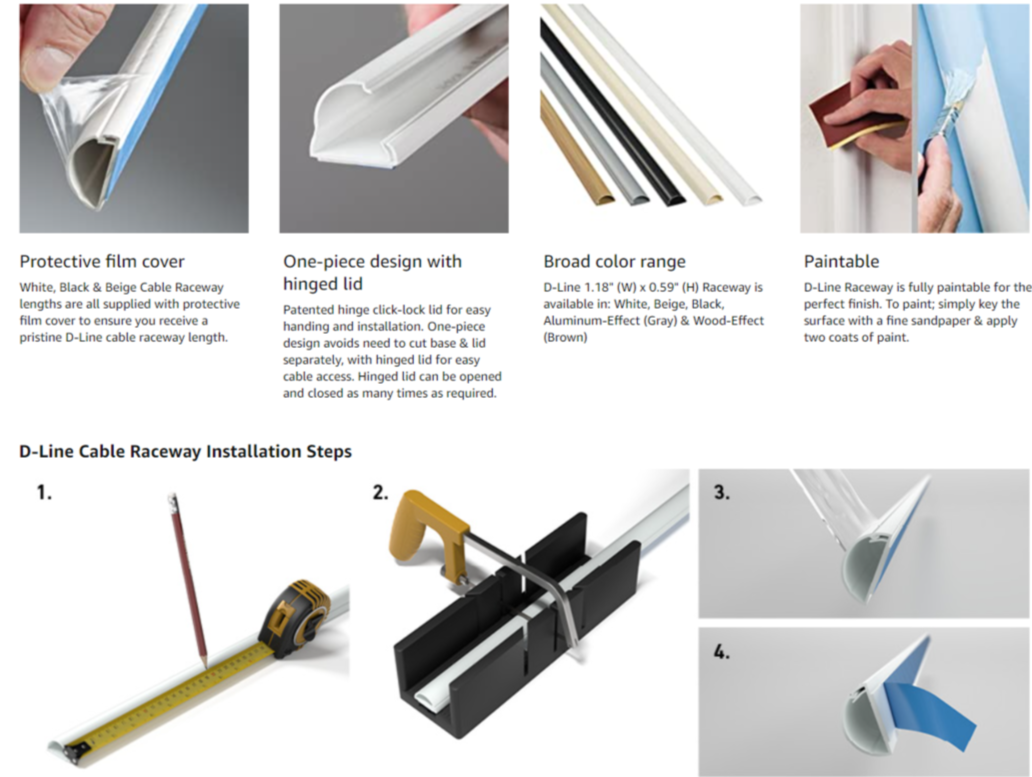 Protective film cover

White, Black & Beige Cable Raceway lengths are all supplied with protective film cover to ensure you receive a pristine D-Line cable raceway length.

One-piece design with hinged lid

Patented hinge click-lock lid for easy handing and installation. One-piece design avoids need to cut base & lid separately, with hinged lid for easy cable access. Hinged lid can be opened and closed as many times as required.

Broad color range

D-Line 1.18" (W) x 0.59" (H) Raceway is available in: White, Beige, Black, Aluminum-Effect (Gray) & Wood-Effect (Brown)

Paintable

D-Line Raceway is fully paintable for the perfect finish. To paint; simply key the surface with a fine sandpaper & apply two coats of paint.

D-Line Cable Raceway Installation Steps

1.

2.

3.

4.