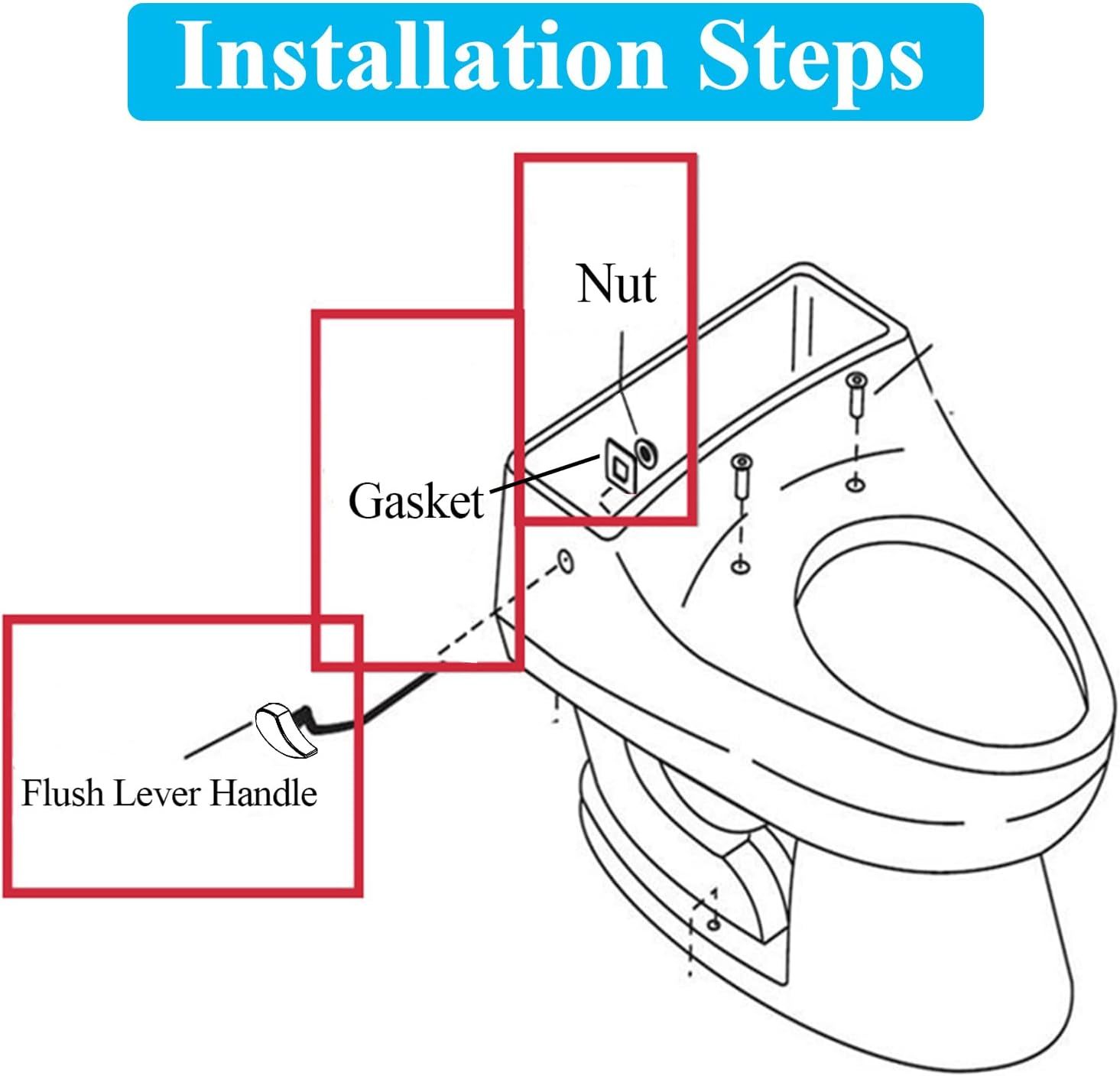 Installation Steps

Nut

Gasket

Flush Lever Handle