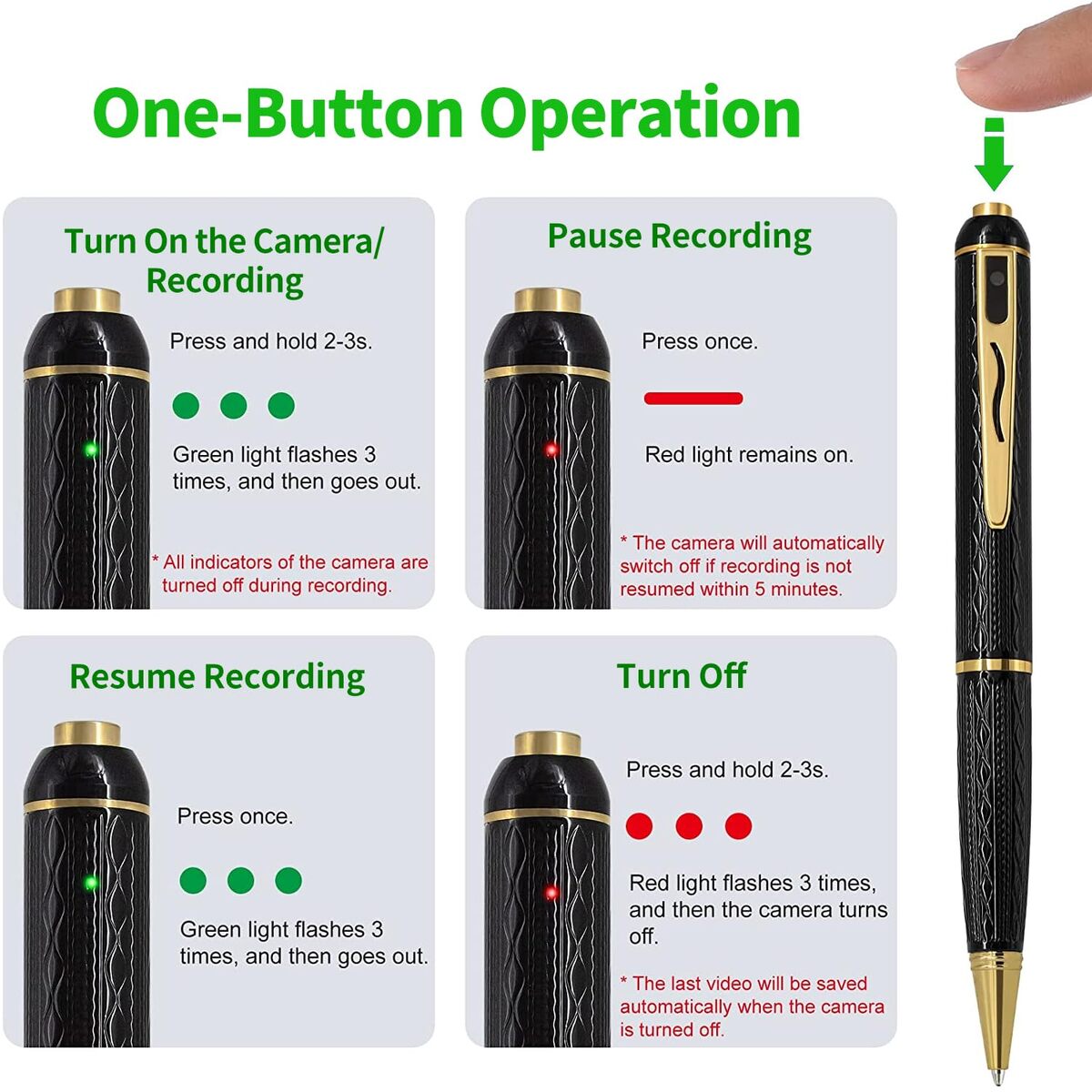 One-Button Operation

Turn On the Camera/ Recording

Press and hold 2-3s.

Green light flashes 3 times, and then goes out.

* All indicators of the camera are turned off during recording.

Pause Recording

Press once.

Red light remains on.

* The camera will automatically switch off if recording is not resumed within 5 minutes.

Resume Recording

Press once.

Green light flashes 3 times, and then goes out.

Turn Off

Press and hold 2-3s.

Red light flashes 3 times, and then the camera turns off.

* The last video will be saved automatically when the camera is turned off.