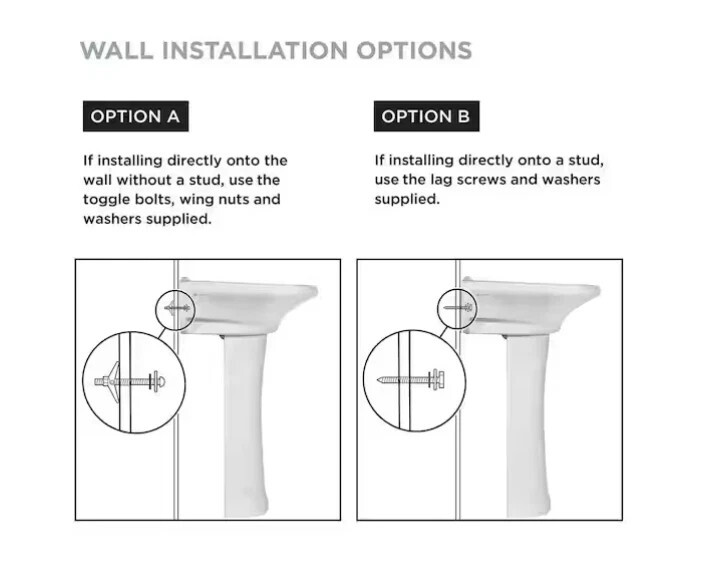 WALL INSTALLATION OPTIONS

OPTION A

If installing directly onto the wall without a stud, use the toggle bolts, wing nuts and washers supplied.

OPTION B

If installing directly onto a stud, use the lag screws and washers supplied.