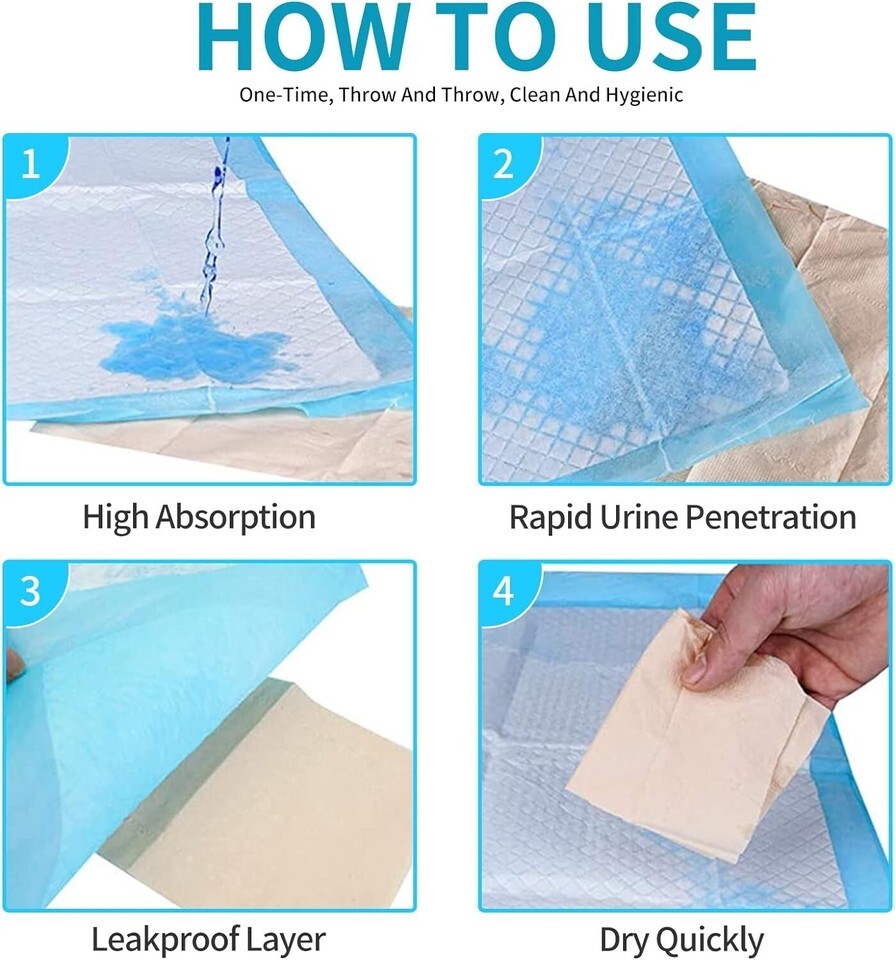 HOW TO USE

One-Time, Throw And Throw, Clean And Hygienic

1

High Absorption

2

Rapid Urine Penetration

3

Leakproof Layer

4

Dry Quickly