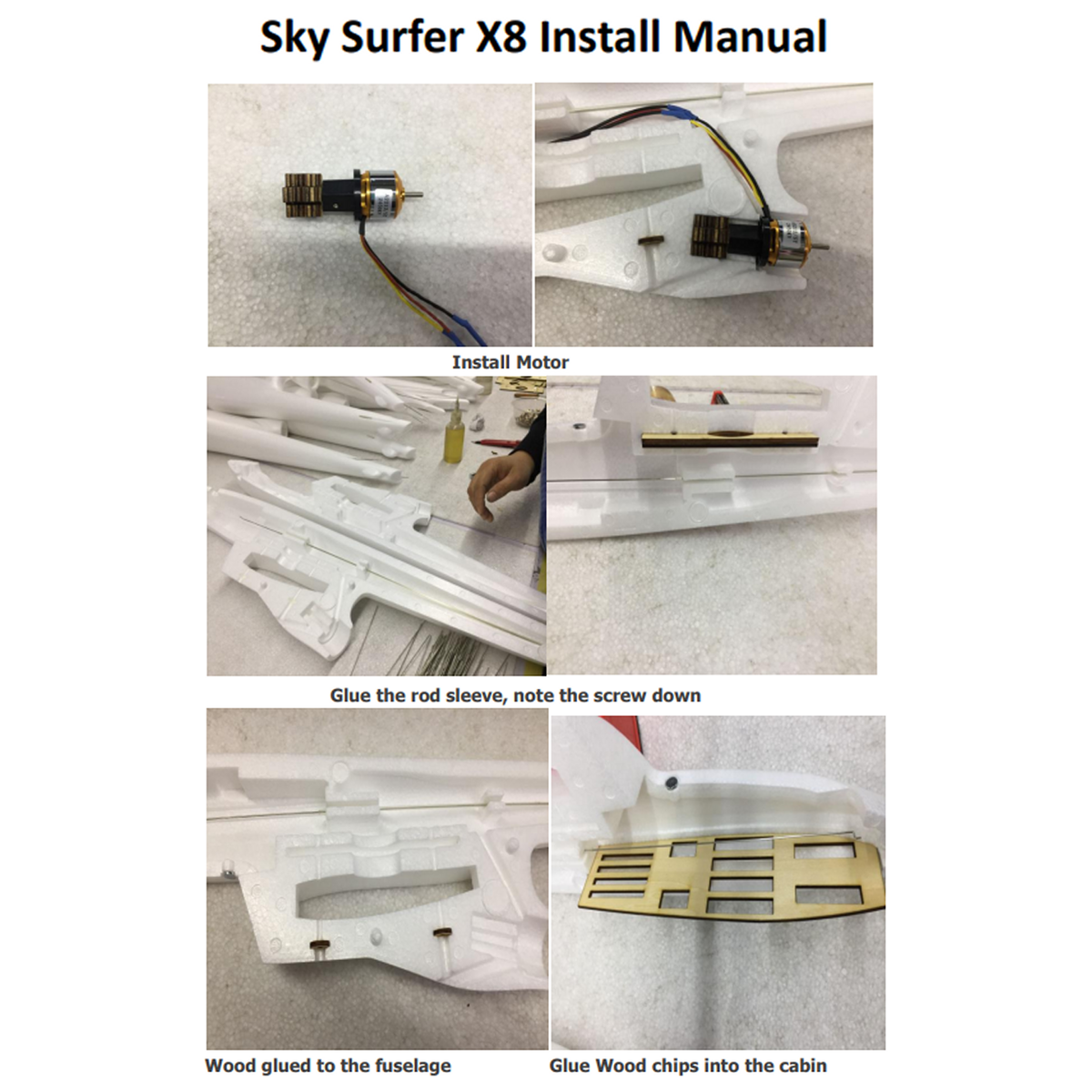 Sky Surfer X8 Install Manual

Install Motor

Glue the rod sleeve, note the screw down

Wood glued to the fuselage

Glue Wood chips into the cabin