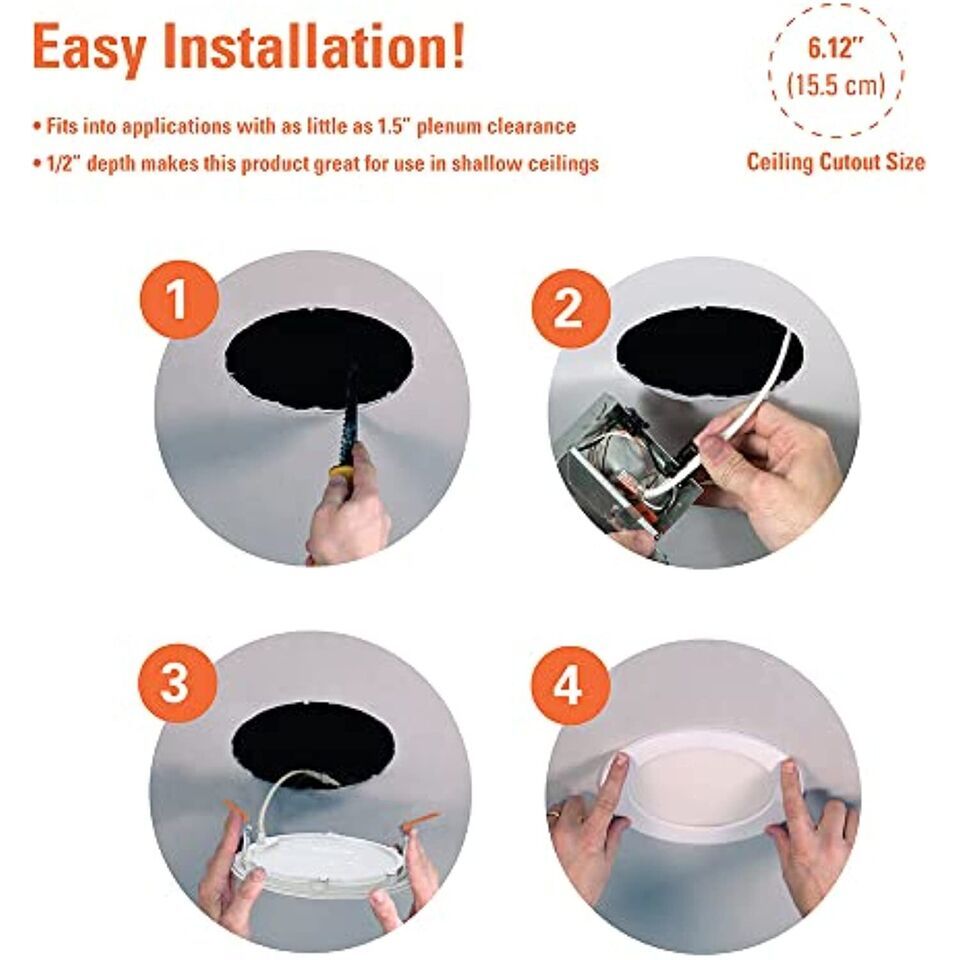 Easy Installation!

• Fits into applications with as little as 1.5" plenum clearance
• 1/2" depth makes this product great for use in shallow ceilings

6.12"
(15.5 cm)
Ceiling Cutout Size

1

2

3

4