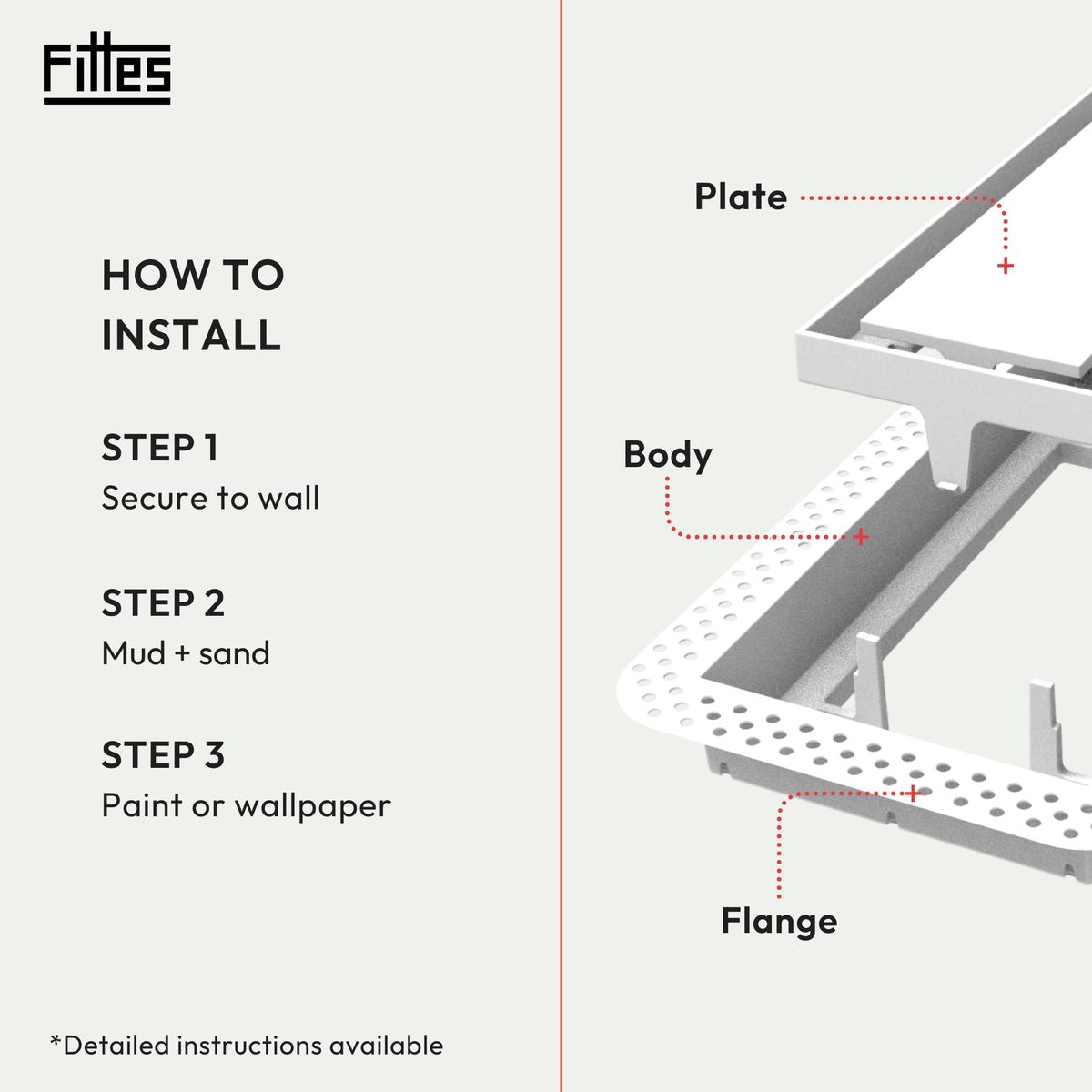 Fittes

HOW TO INSTALL

STEP 1
Secure to wall

STEP 2
Mud + sand

STEP 3
Paint or wallpaper

*Detailed instructions available

Plate

Body

Flange