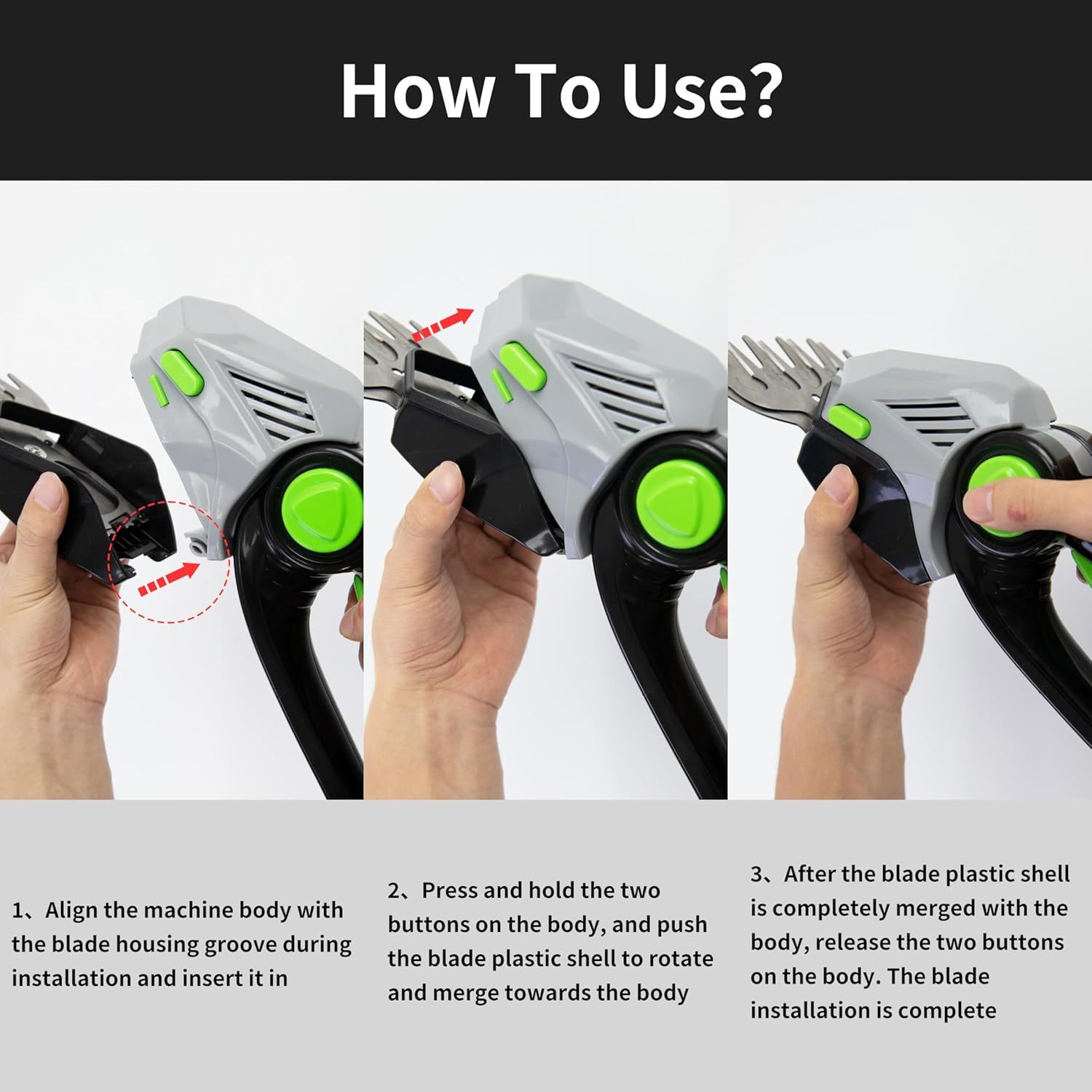 How To Use?

1、Align the machine body with the blade housing groove during installation and insert it in

2、Press and hold the two buttons on the body, and push the blade plastic shell to rotate and merge towards the body

3、After the blade plastic shell is completely merged with the body, release the two buttons on the body. The blade installation is complete