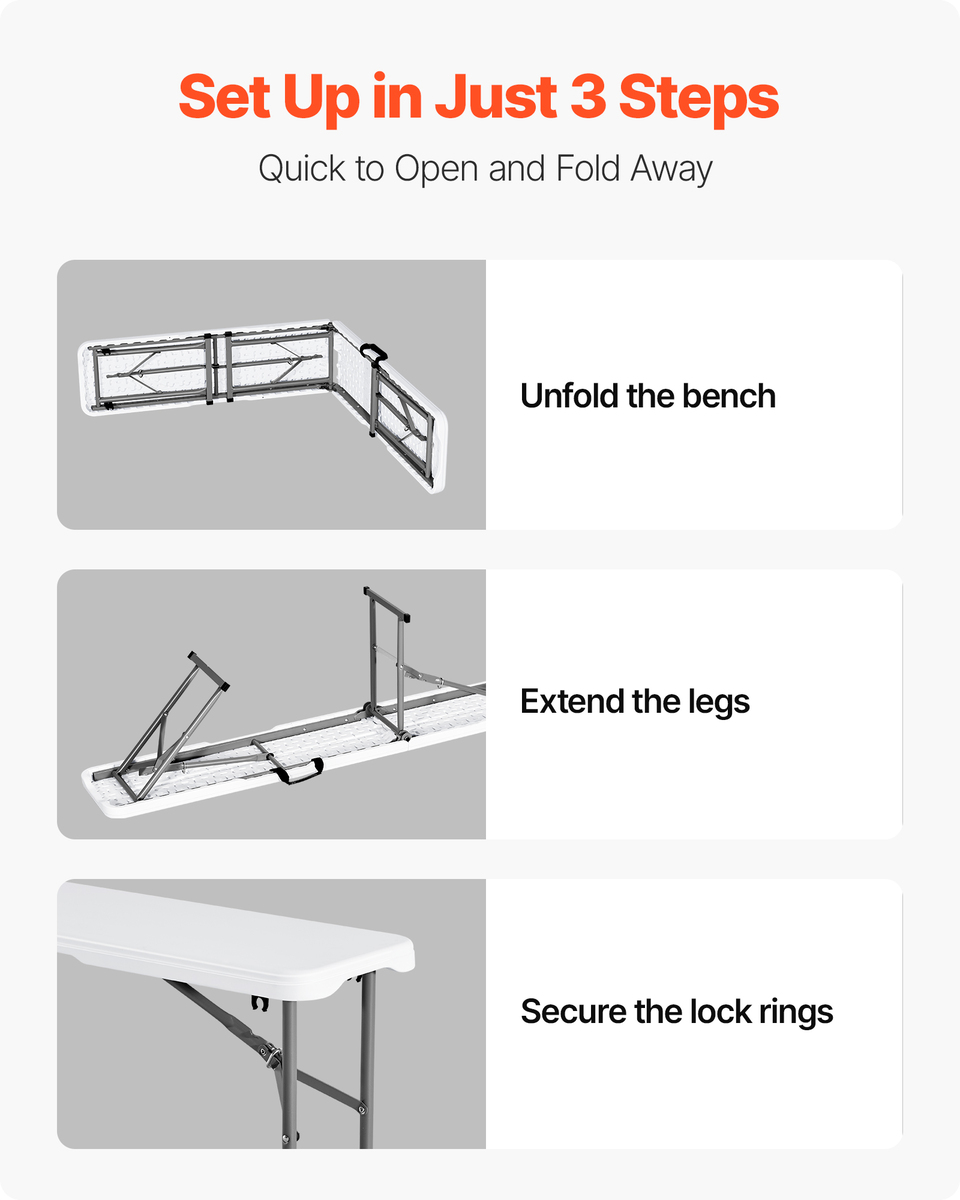 Set Up in Just 3 Steps

Quick to Open and Fold Away

Unfold the bench

Extend the legs

Secure the lock rings