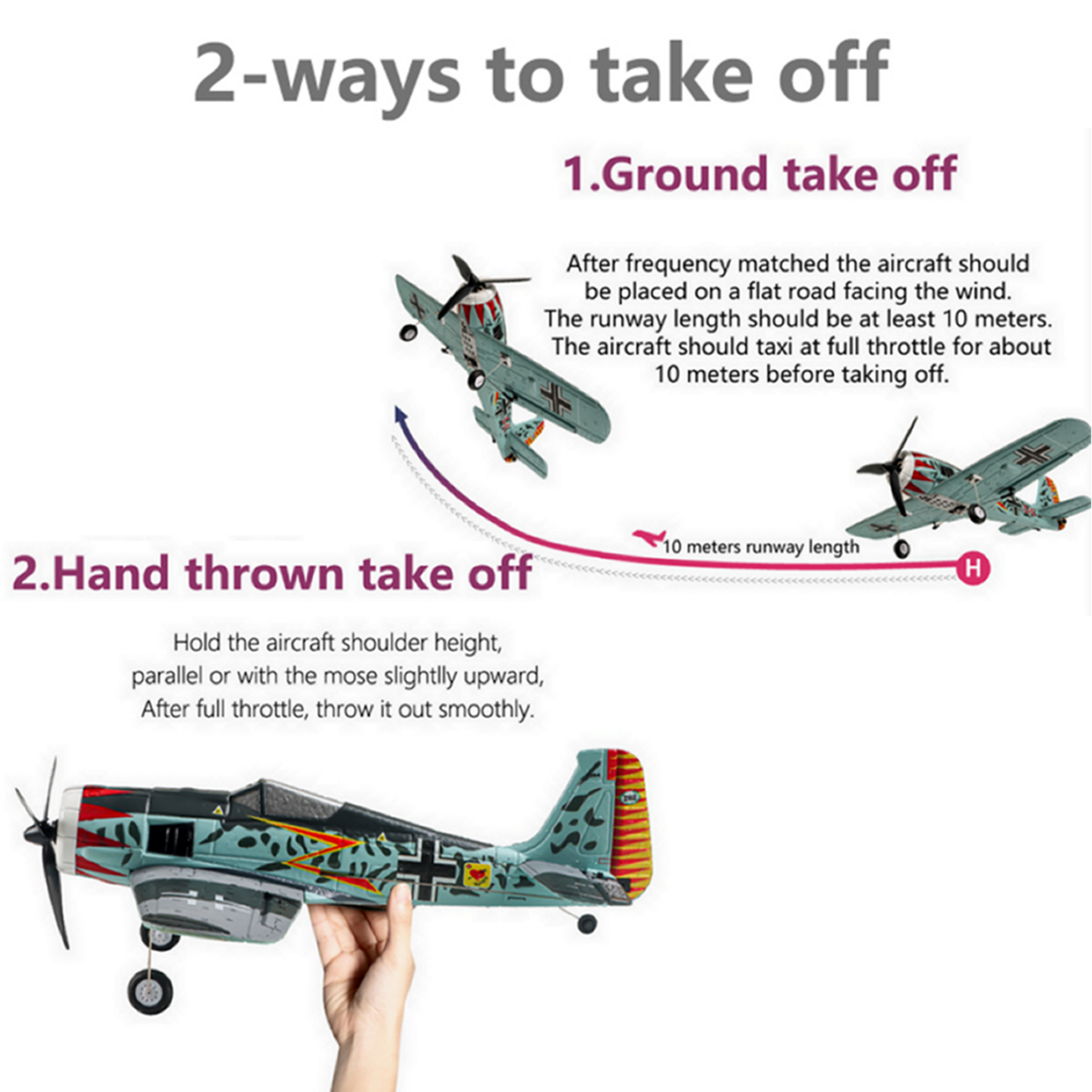 2-ways to take off

1.Ground take off

After frequency matched the aircraft should be placed on a flat road facing the wind. The runway length should be at least 10 meters. The aircraft should taxi at full throttle for about 10 meters before taking off.

10 meters runway length

H

2.Hand thrown take off

Hold the aircraft shoulder height, parallel or with the mose slightlly upward, After full throttle, throw it out smoothly.