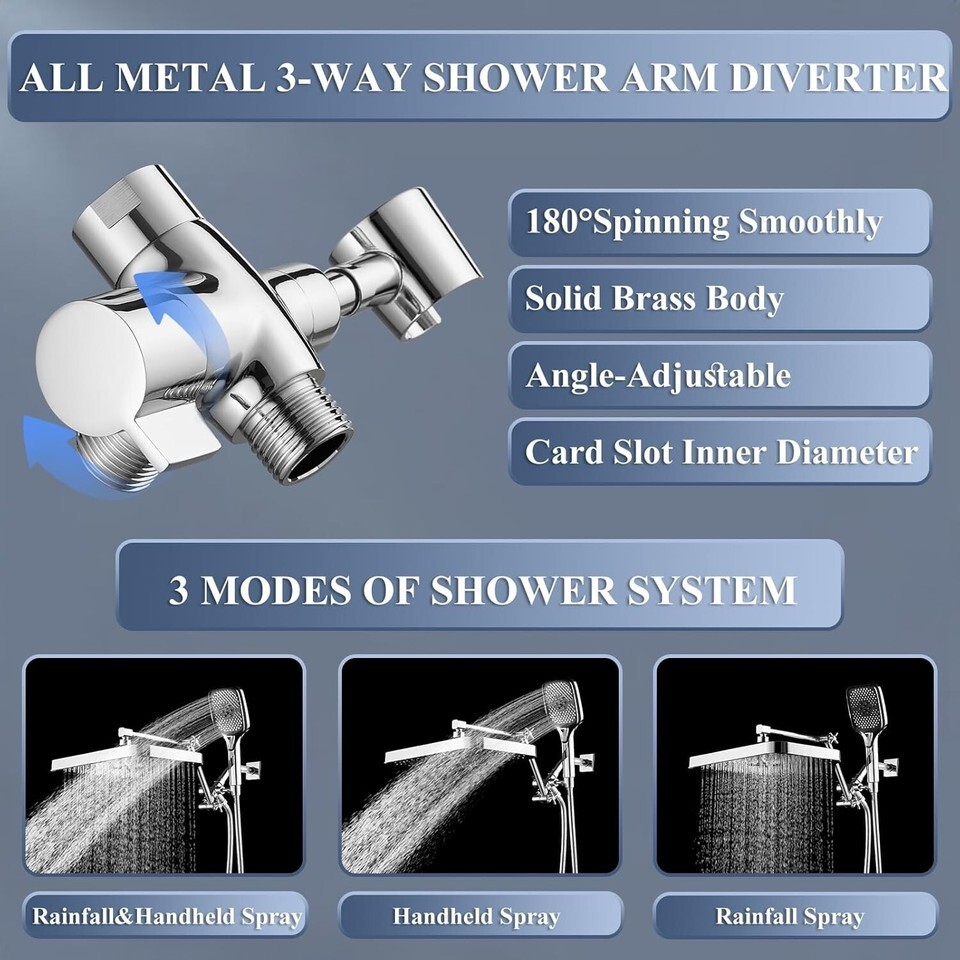 ALL METAL 3-WAY SHOWER ARM DIVERTER

180°Spinning Smoothly

Solid Brass Body

Angle-Adjustable

Card Slot Inner Diameter

3 MODES OF SHOWER SYSTEM

Rainfall&Handheld Spray

Handheld Spray

Rainfall Spray