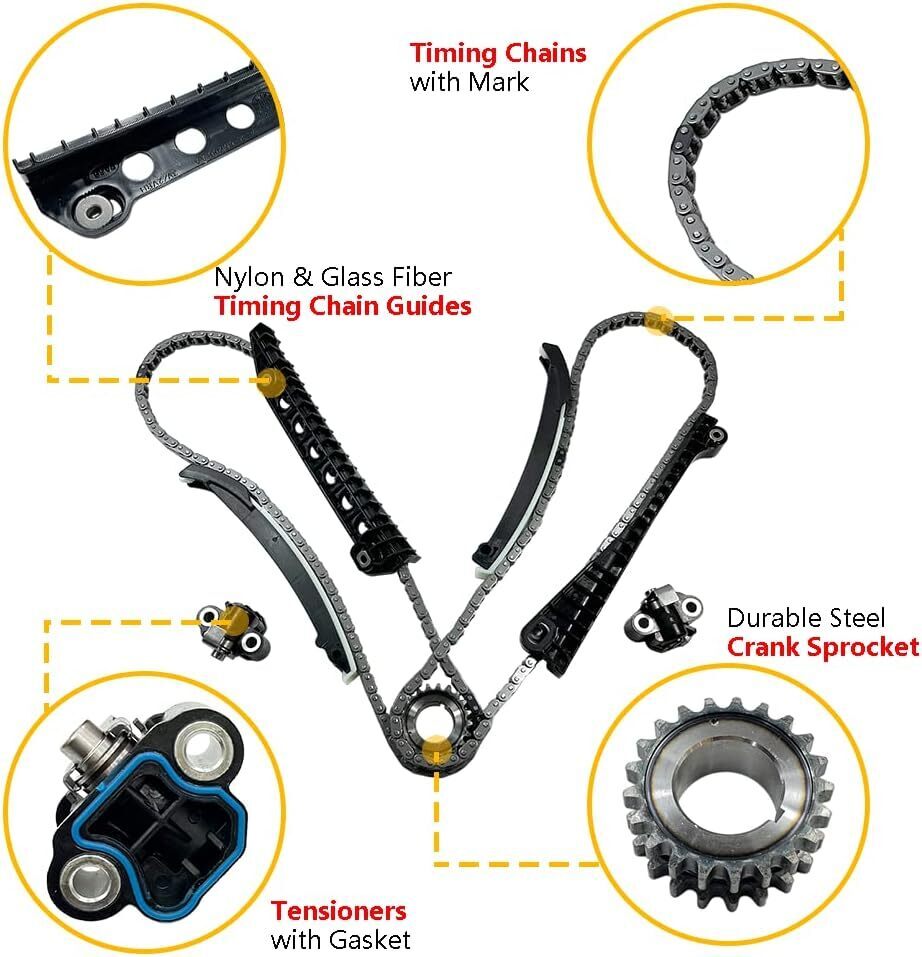 Timing Chains
with Mark

Nylon & Glass Fiber
Timing Chain Guides

Durable Steel
Crank Sprocket

Tensioners
with Gasket