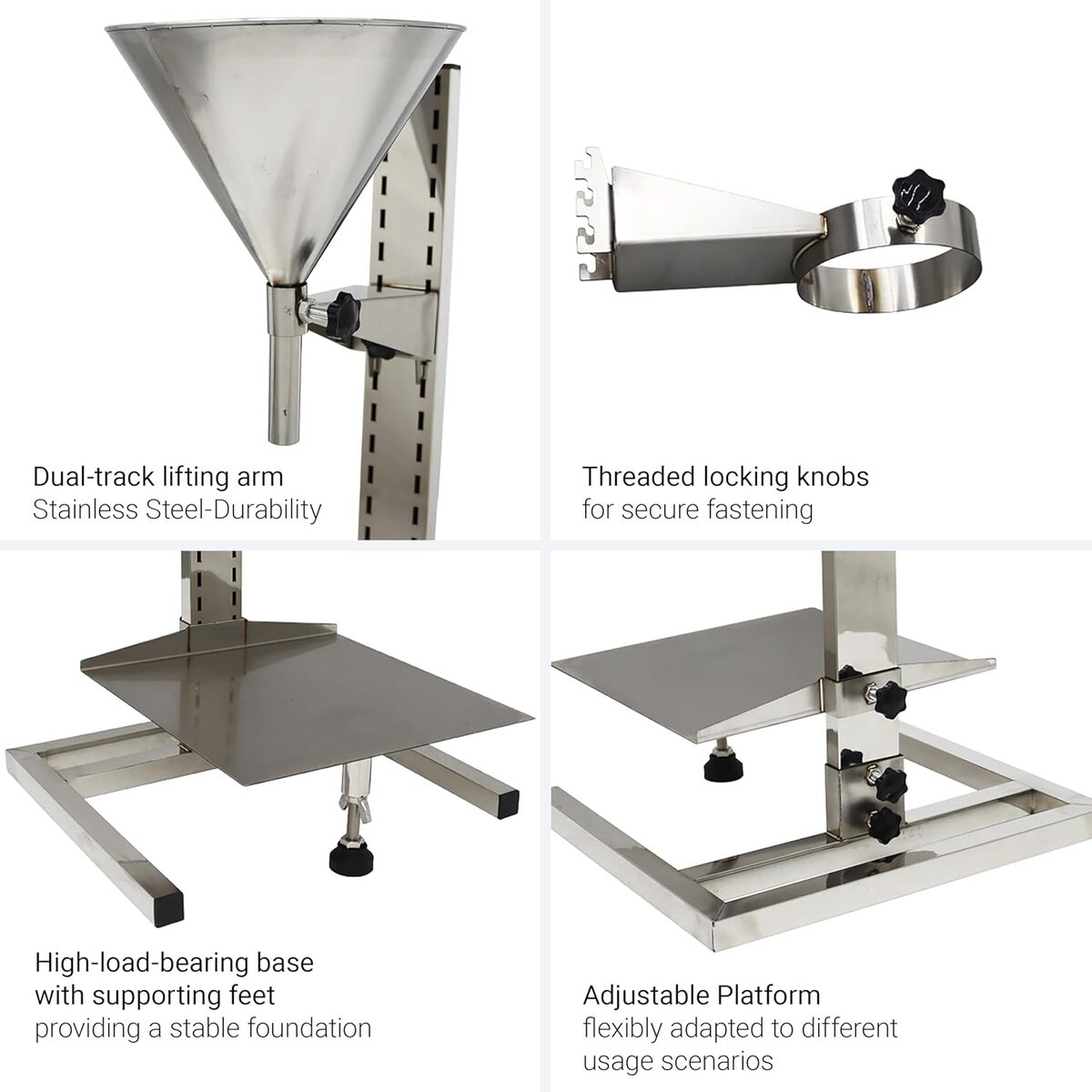 Dual-track lifting arm
Stainless Steel-Durability

Threaded locking knobs
for secure fastening

High-load-bearing base
with supporting feet
providing a stable foundation

Adjustable Platform
flexibly adapted to different
usage scenarios