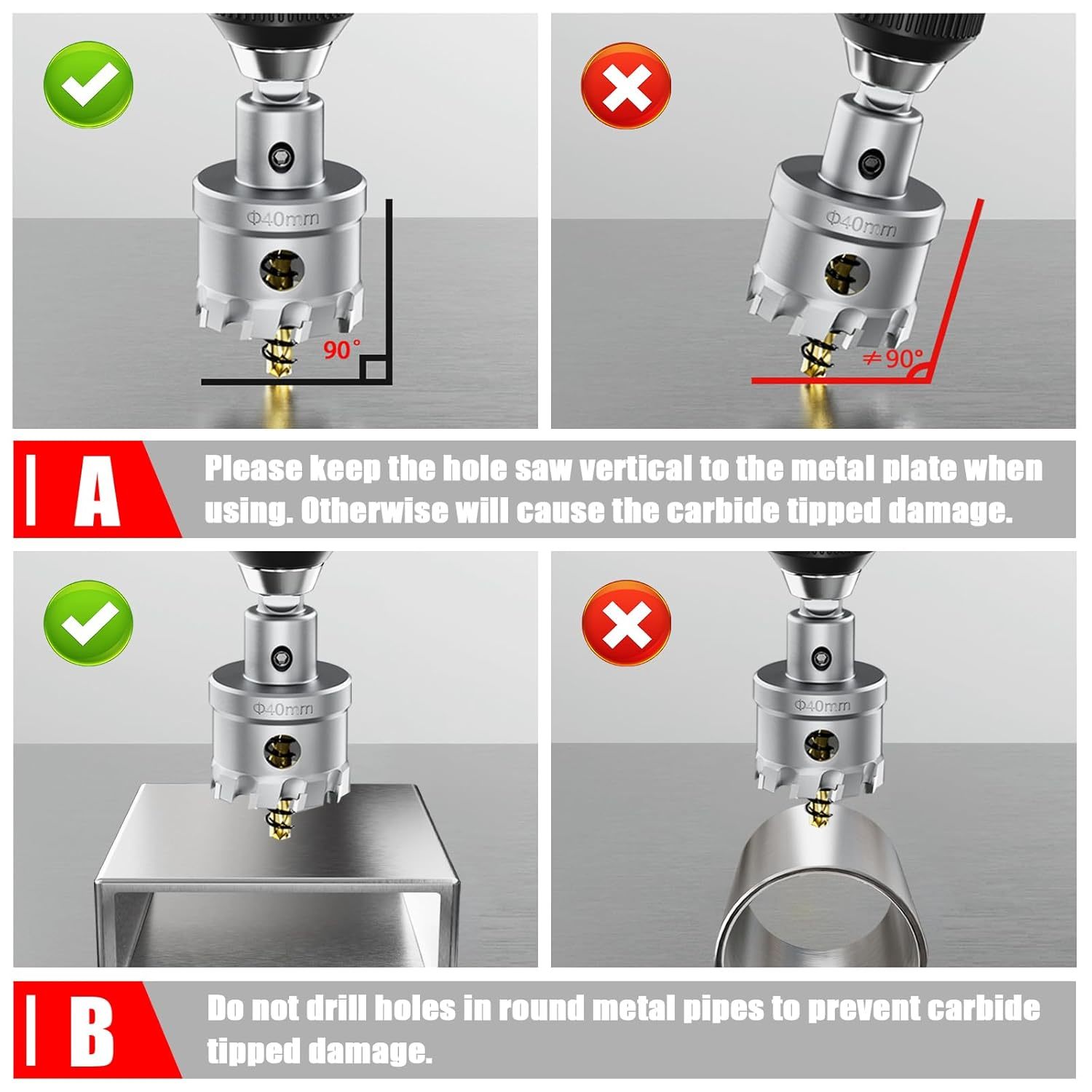 Φ40mm

90°

Φ40mm

≠90°

A

Please keep the hole saw vertical to the metal plate when using. Otherwise will cause the carbide tipped damage.

Φ40mm

Φ40mm

B

Do not drill holes in round metal pipes to prevent carbide tipped damage.