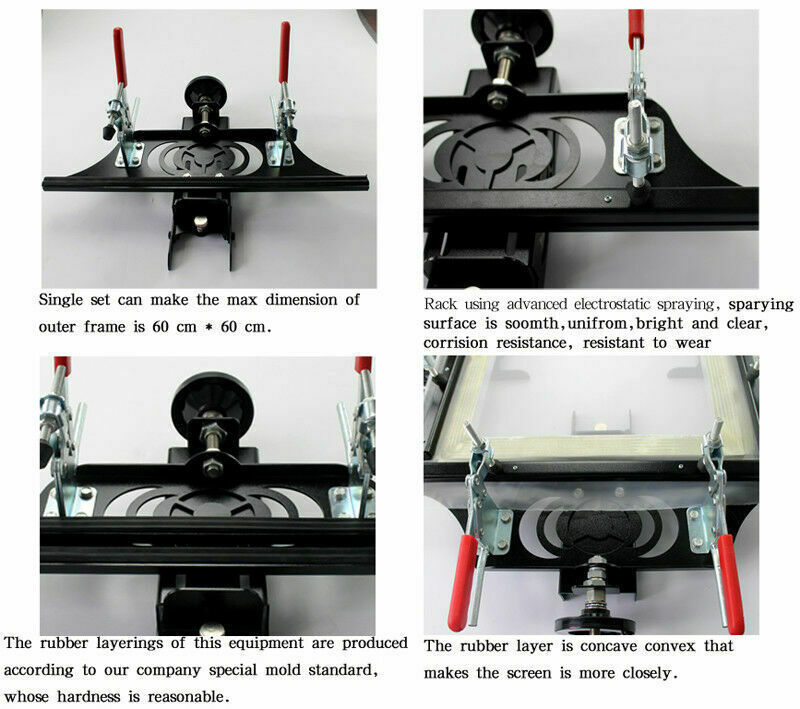 Single set can make the max dimension of outer frame is 60 cm * 60 cm.

Rack using advanced electrostatic spraying, sparying surface is soomth,unifrom,bright and clear, corrision resistance, resistant to wear

The rubber layerings of this equipment are produced according to our company special mold standard, whose hardness is reasonable.

The rubber layer is concave convex that makes the screen is more closely.