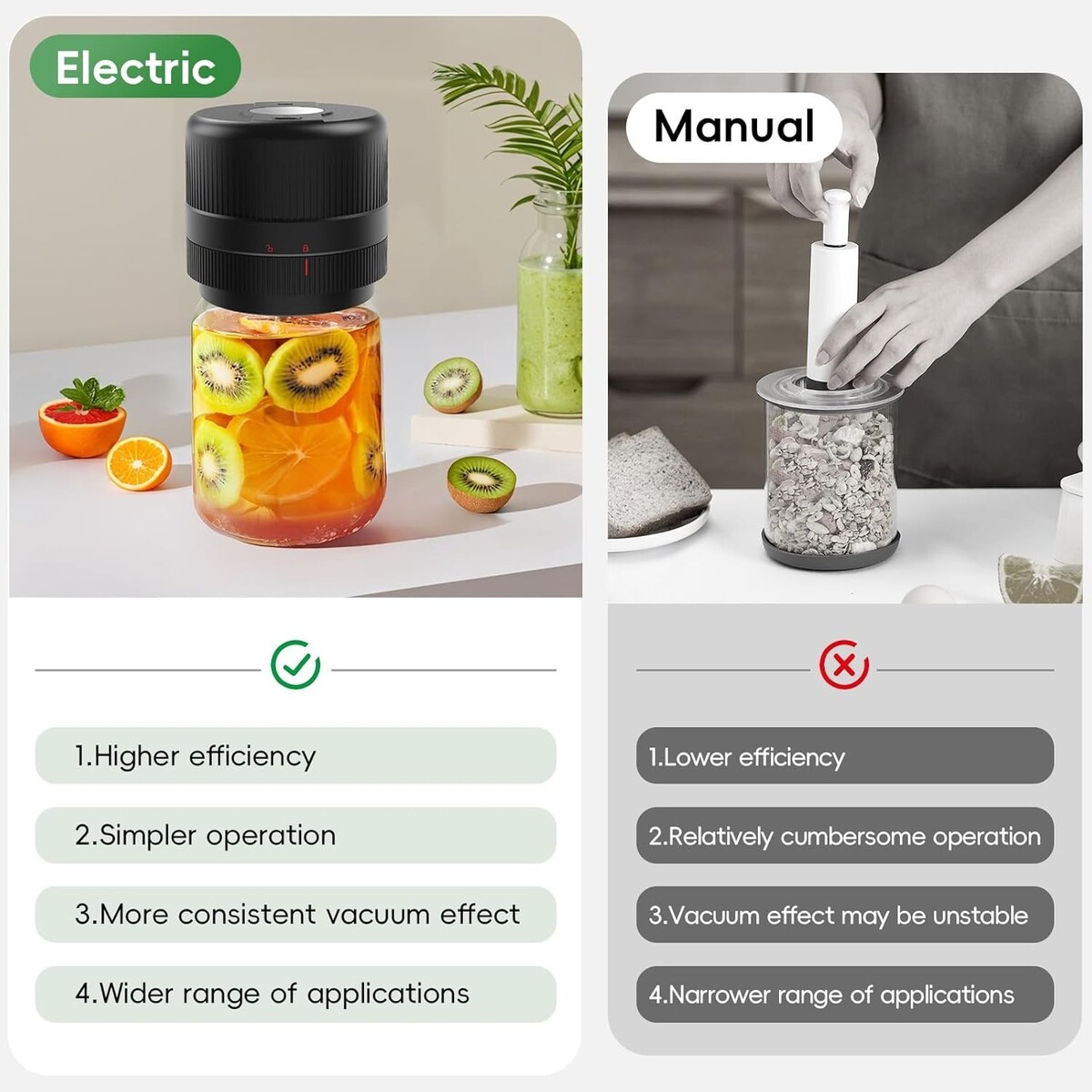 Electric

1.Higher efficiency

2.Simpler operation

3.More consistent vacuum effect

4.Wider range of applications

Manual

1.Lower efficiency

2.Relatively cumbersome operation

3.Vacuum effect may be unstable

4.Narrower range of applications