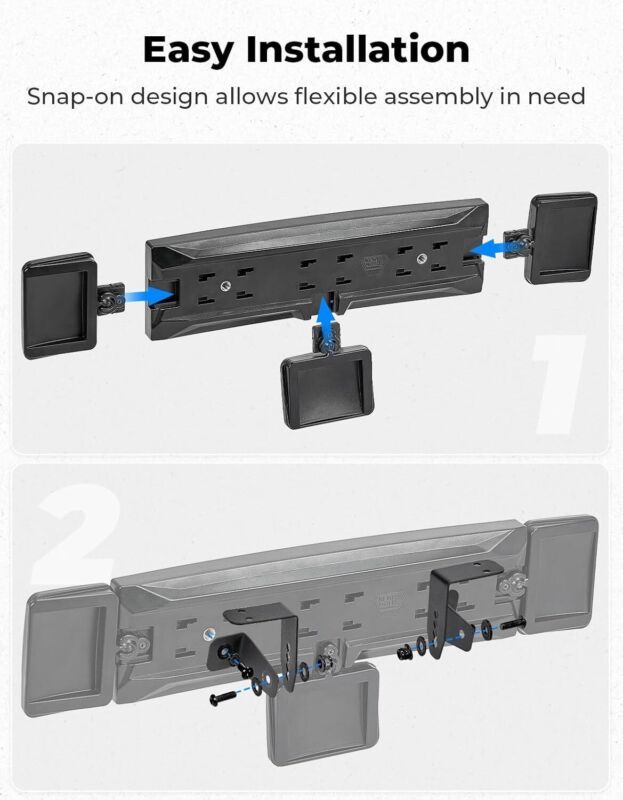 Easy Installation

Snap-on design allows flexible assembly in need

1

2